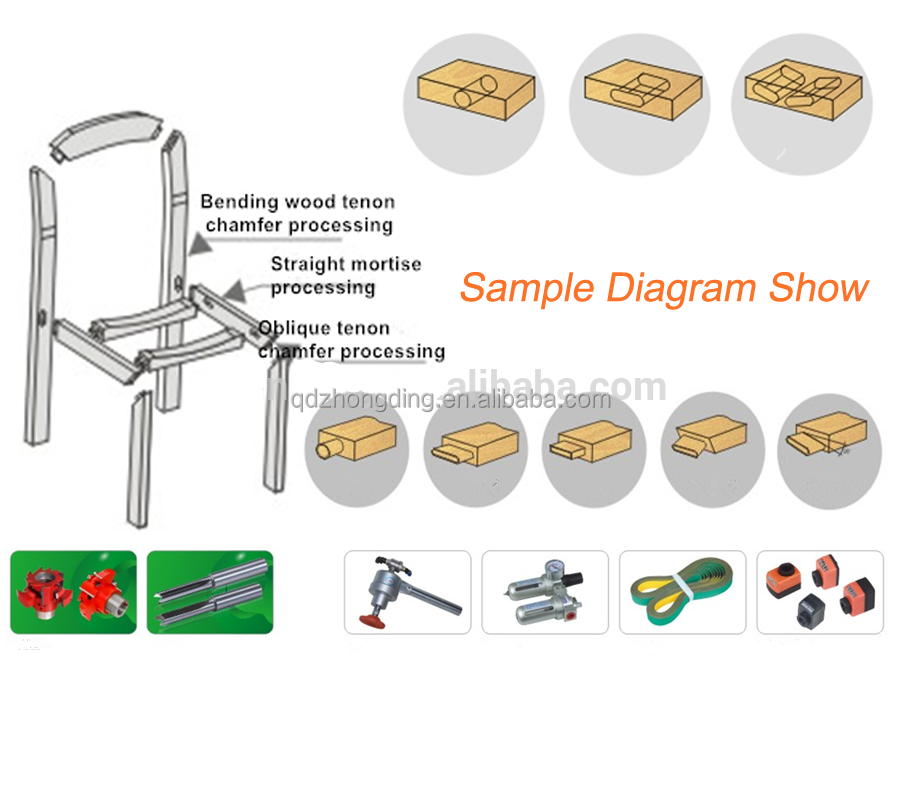 Bending wood tenon chamfer processing

Straight mortise processing

Oblique tenon chamfer processing

Sample Diagram Show

alibaba.com
qdzhongding.en.alibaba.com