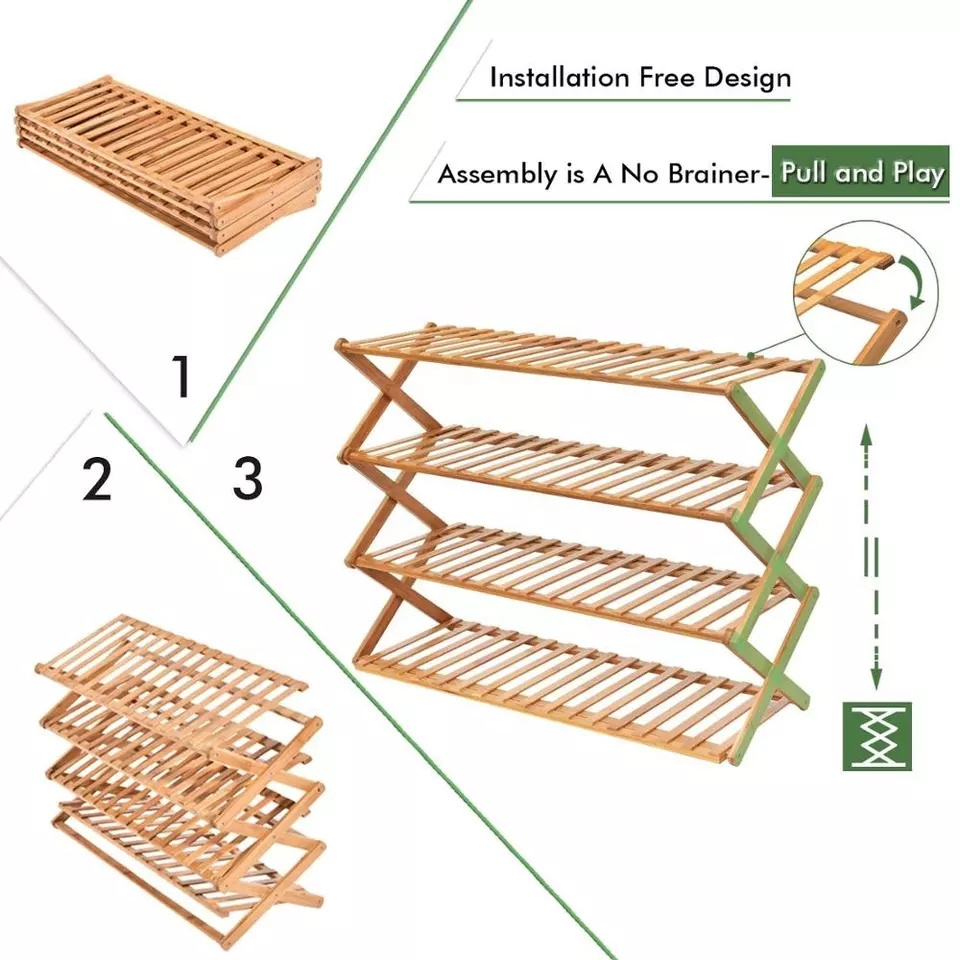 Installation Free Design

Assembly is A No Brainer- Pull and Play

1

2

3