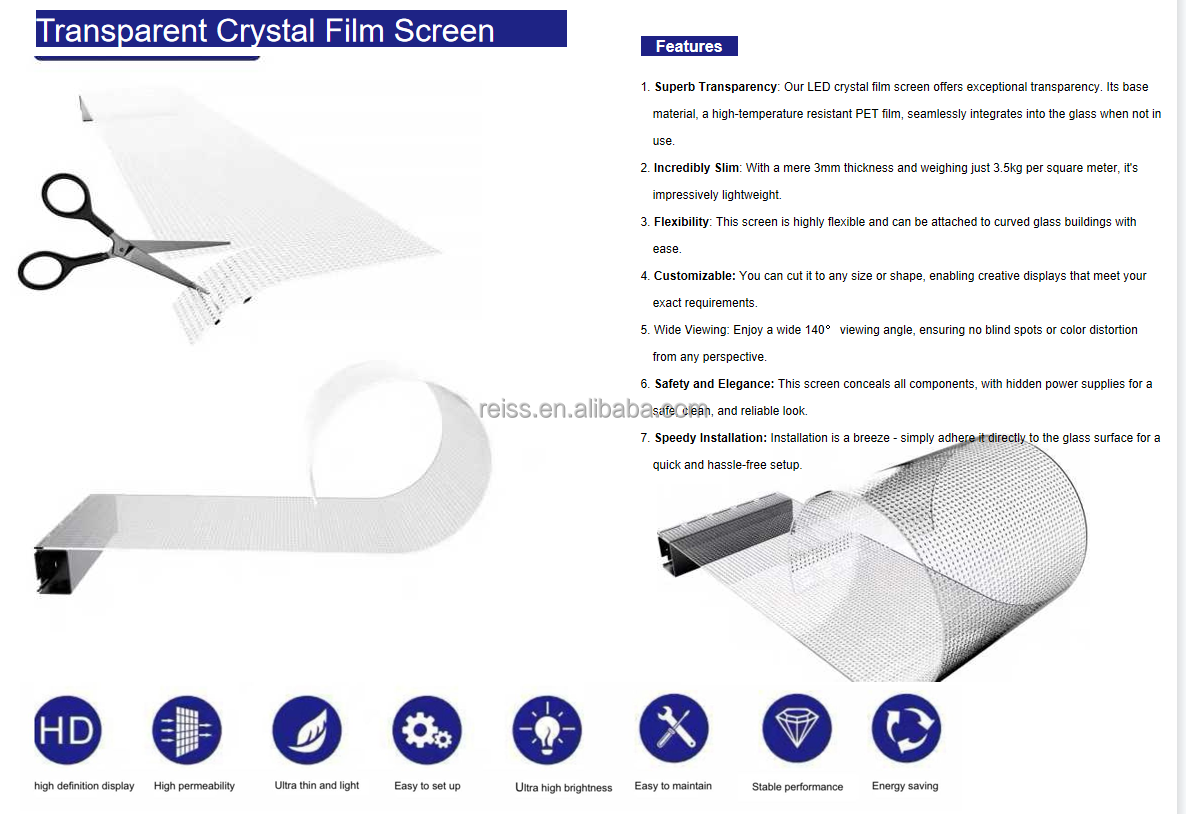 Transparent Crystal Film Screen

Features

1. Superb Transparency: Our LED crystal film screen offers exceptional transparency. Its base material, a high-temperature resistant PET film, seamlessly integrates into the glass when not in use.

2. Incredibly Slim: With a mere 3mm thickness and weighing just 3.5kg per square meter, it's impressively lightweight.

3. Flexibility: This screen is highly flexible and can be attached to curved glass buildings with ease.

4. Customizable: You can cut it to any size or shape, enabling creative displays that meet your exact requirements.

5. Wide Viewing: Enjoy a wide 140° viewing angle, ensuring no blind spots or color distortion from any perspective.

6. Safety and Elegance: This screen conceals all components, with hidden power supplies for a safe, clean, and reliable look.

7. Speedy Installation: Installation is a breeze - simply adhere it directly to the glass surface for a quick and hassle-free setup.

reiss.en.alibaba.com

HD

high definition display

High permeability

Ultra thin and light

Easy to set up

Ultra high brightness

Easy to maintain

Stable performance

Energy saving