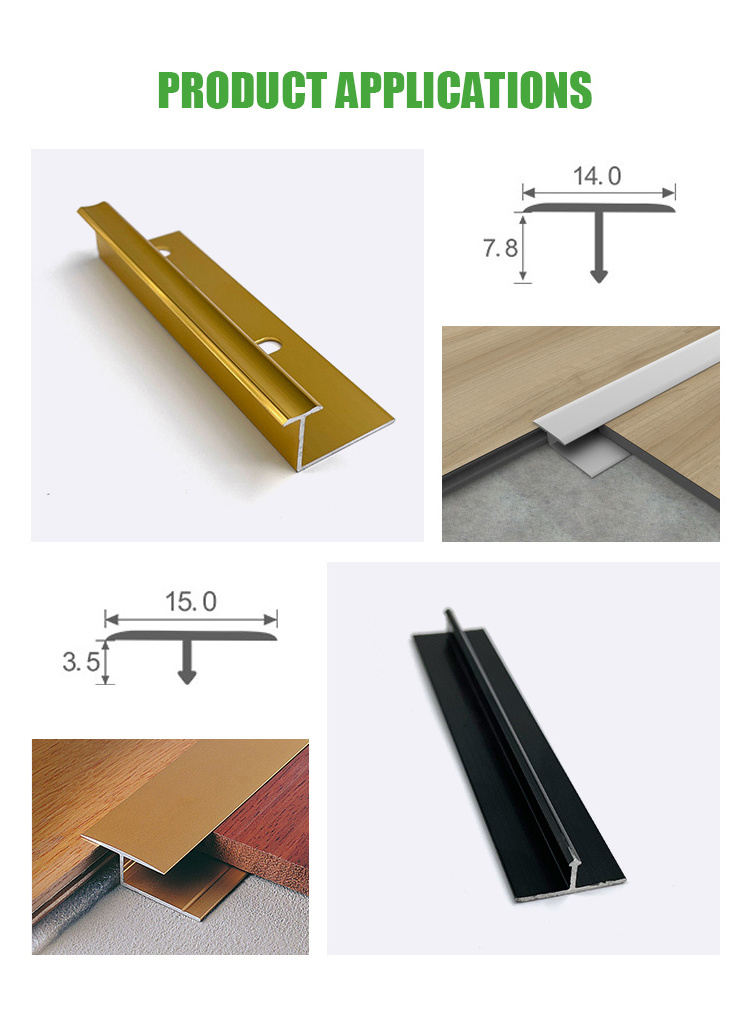 PRODUCT APPLICATIONS

14.0

7.8

15.0

3.5