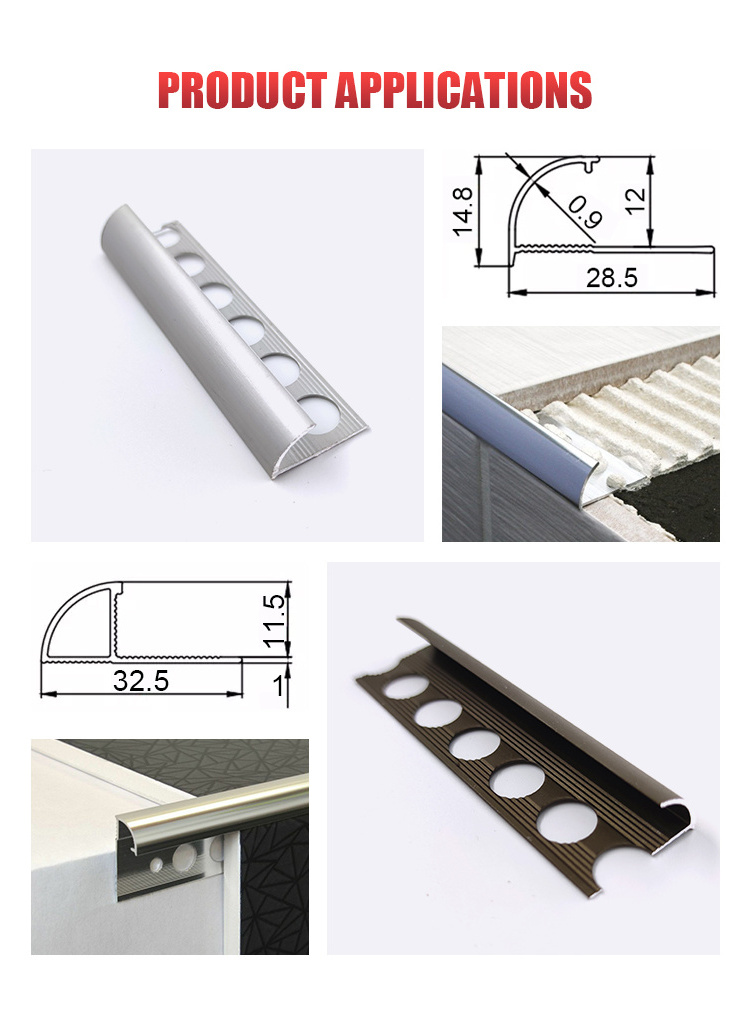 PRODUCT APPLICATIONS

14.8
0.9
12
28.5

11.5
32.5
1