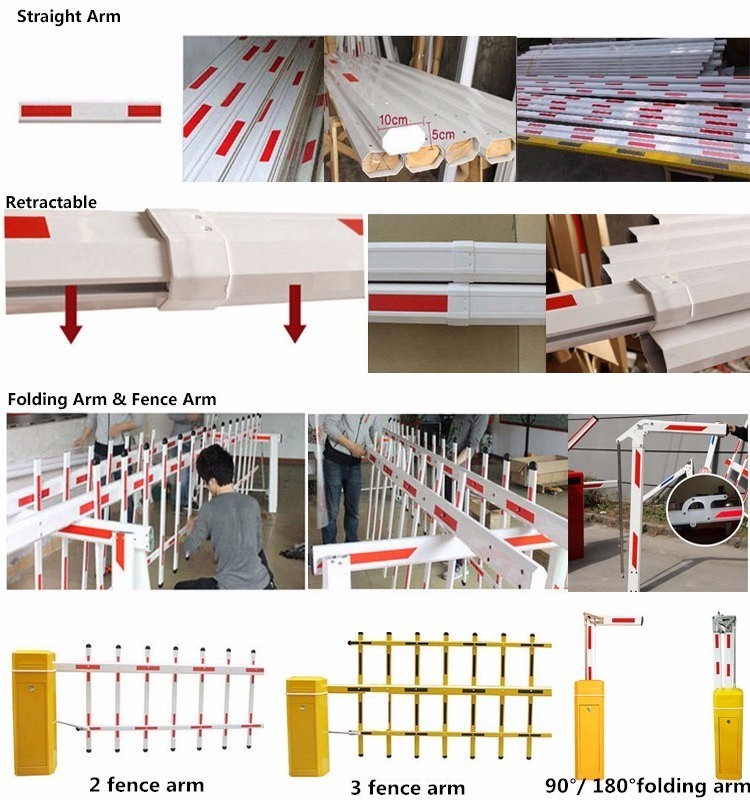 Straight Arm

10cm
5cm

Retractable

Folding Arm & Fence Arm

2 fence arm

3 fence arm

90°/ 180°folding arm