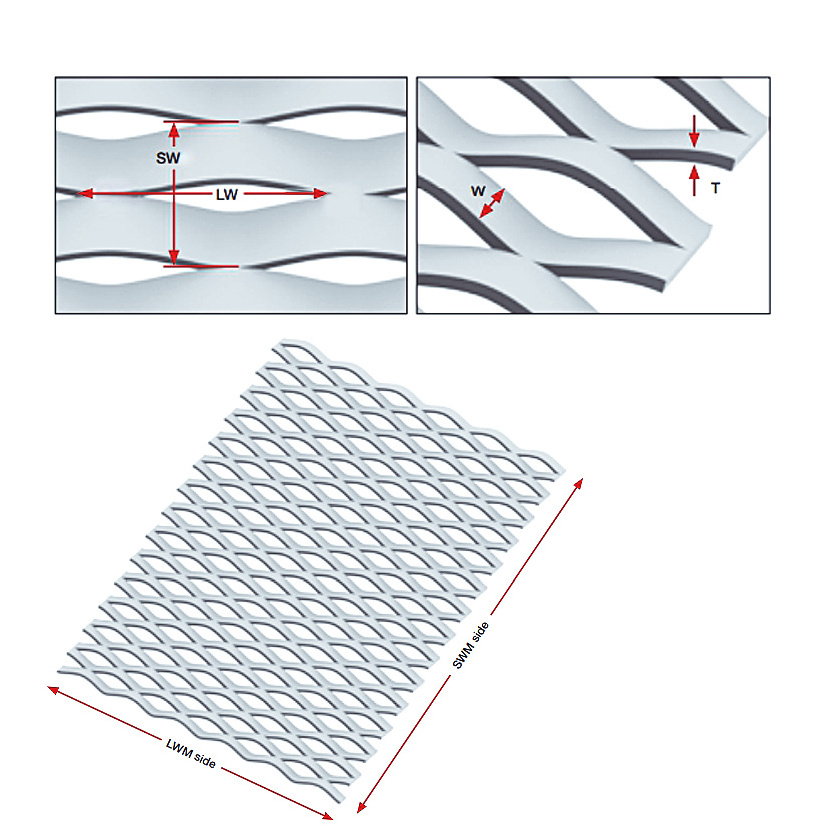 SW
LW
W
T
SWM side
LWM side