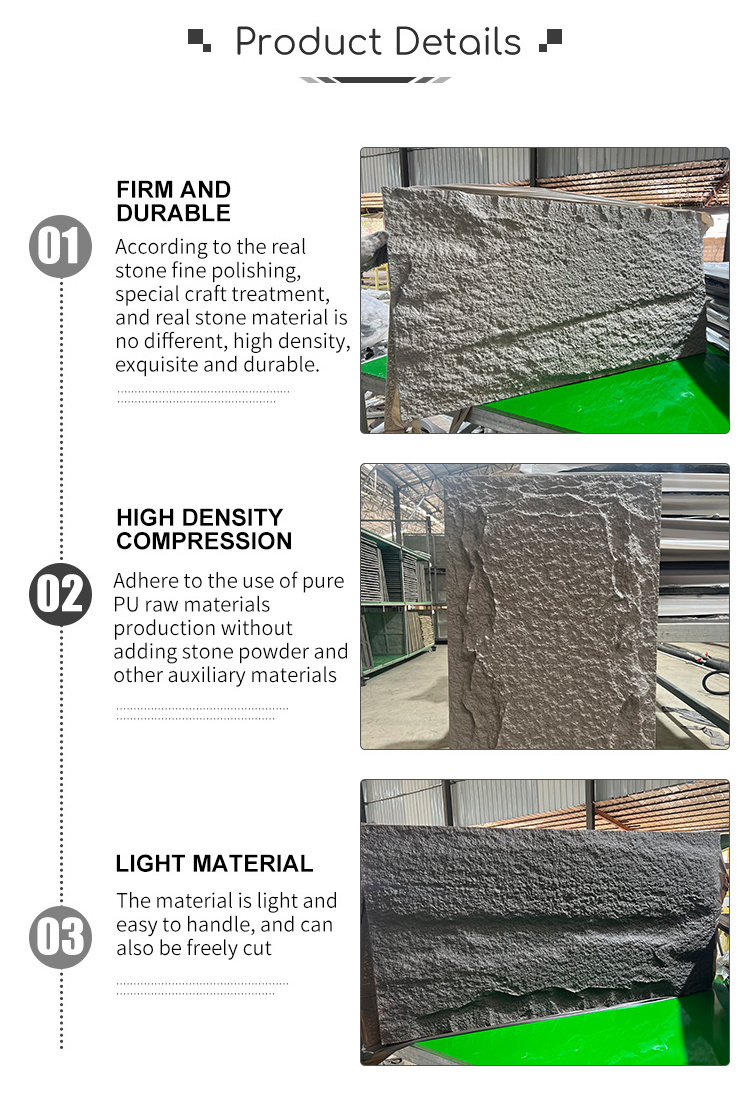 Product Details

01
FIRM AND DURABLE
According to the real stone fine polishing, special craft treatment, and real stone material is no different, high density, exquisite and durable.

02
HIGH DENSITY COMPRESSION
Adhere to the use of pure PU raw materials production without adding stone powder and other auxiliary materials

03
LIGHT MATERIAL
The material is light and easy to handle, and can also be freely cut