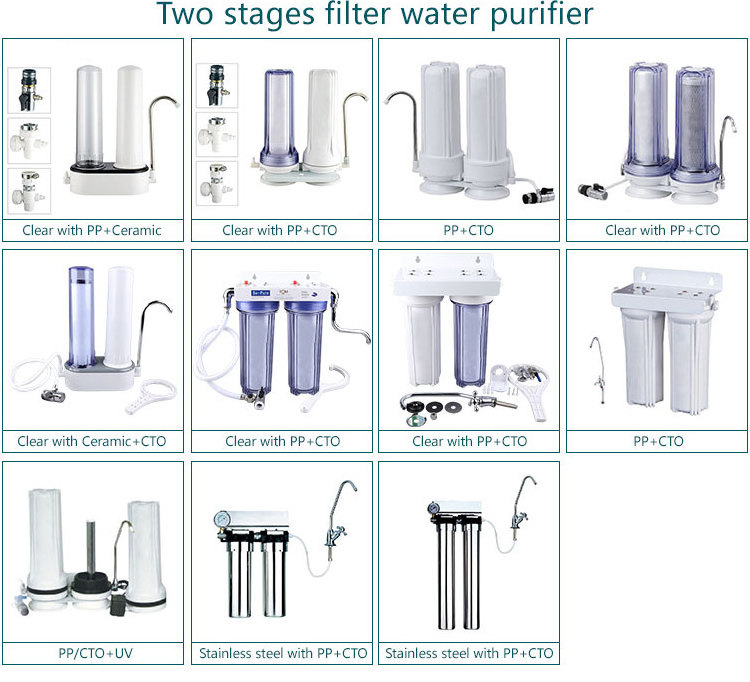 Two stages filter water purifier

Clear with PP+Ceramic

Clear with PP+CTO

PP+CTO

Clear with PP+CTO

Clear with Ceramic+CTO

Clear with PP+CTO

Clear with PP+CTO

PP+CTO

PP/CTO+UV

Stainless steel with PP+CTO

Stainless steel with PP+CTO