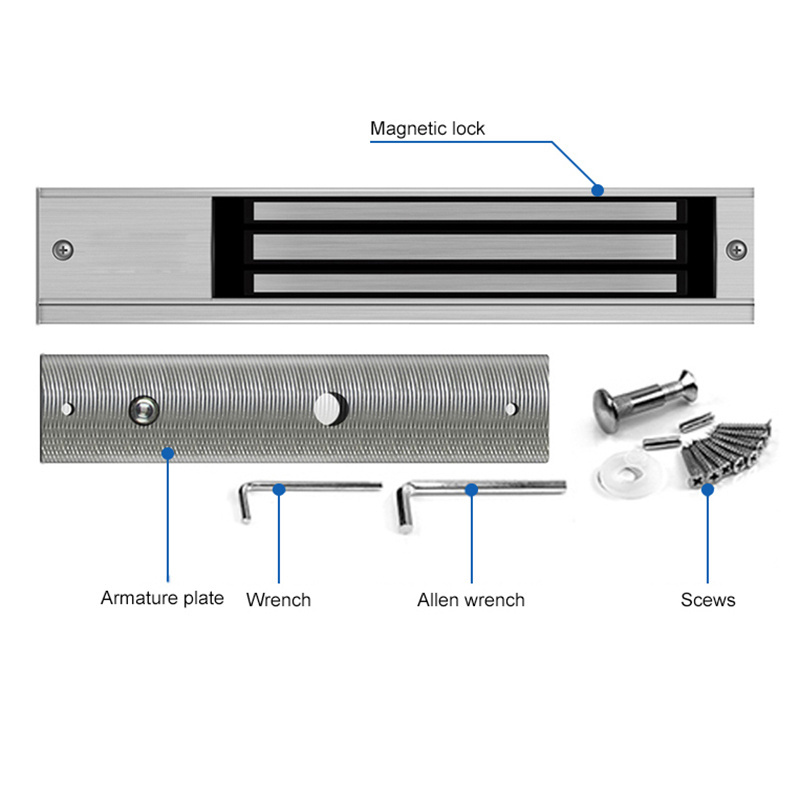 Magnetic lock

Armature plate

Wrench

Allen wrench

Scews