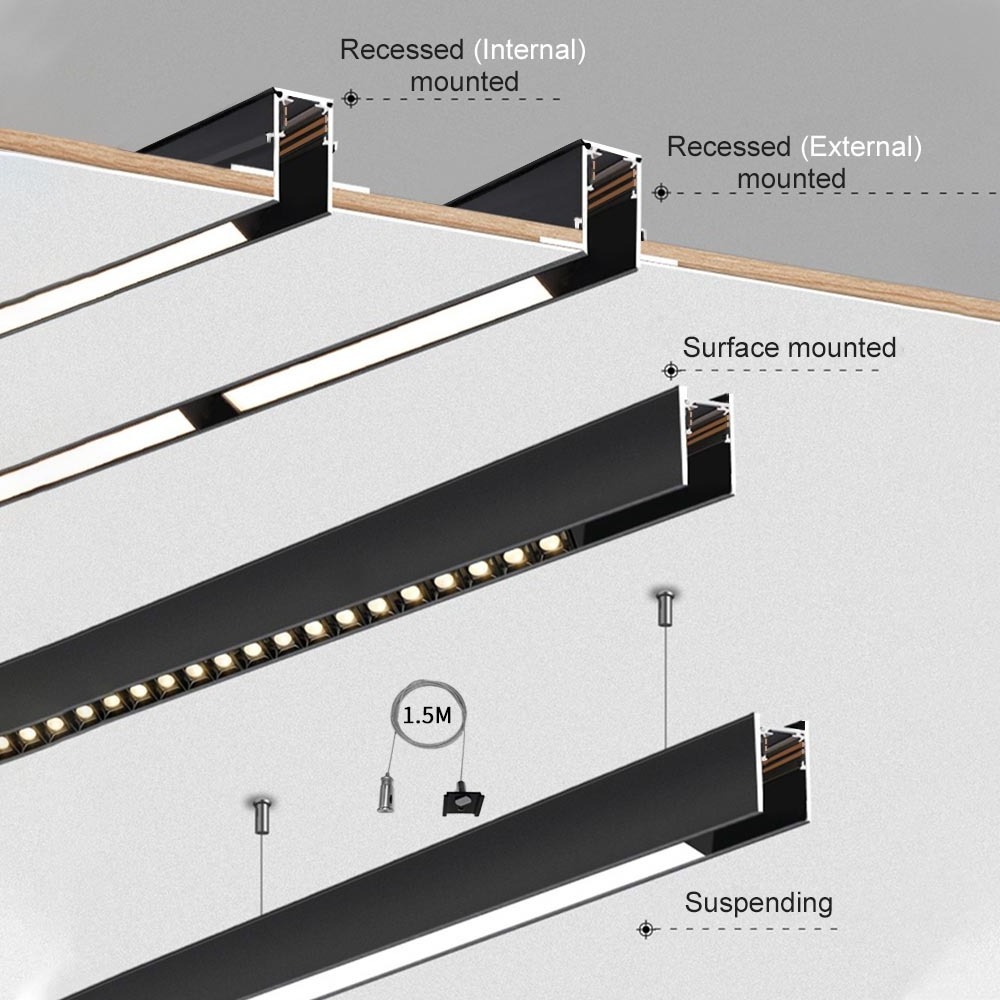 Recessed (Internal) mounted

Recessed (External) mounted

Surface mounted

1.5M

Suspending