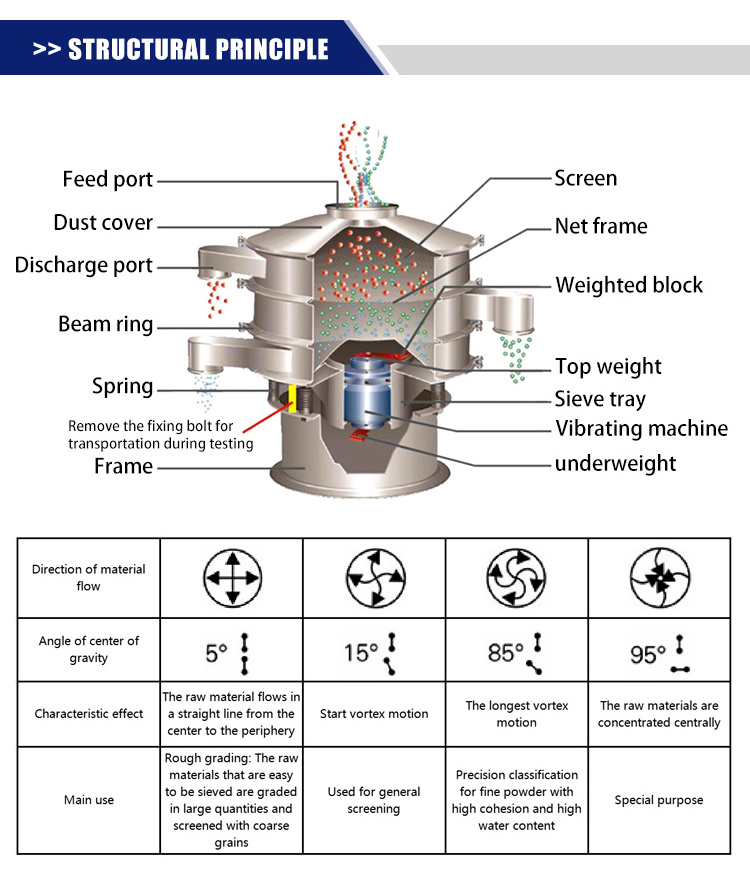 >> STRUCTURAL PRINCIPLE

Feed port
Dust cover
Discharge port
Beam ring
Spring
Remove the fixing bolt for transportation during testing
Frame
Screen
Net frame
Weighted block
Top weight
Sieve tray
Vibrating machine
underweight

| Direction of material flow | | | | |
|---|---|---|---|---|
| Angle of center of gravity | 5° | 15° | 85° | 95° |
| Characteristic effect | The raw material flows in a straight line from the center to the periphery | Start vortex motion | The longest vortex motion | The raw materials are concentrated centrally |
| Main use | Rough grading: The raw materials that are easy to be sieved are graded in large quantities and screened with coarse grains | Used for general screening | Precision classification for fine powder with high cohesion and high water content | Special purpose |