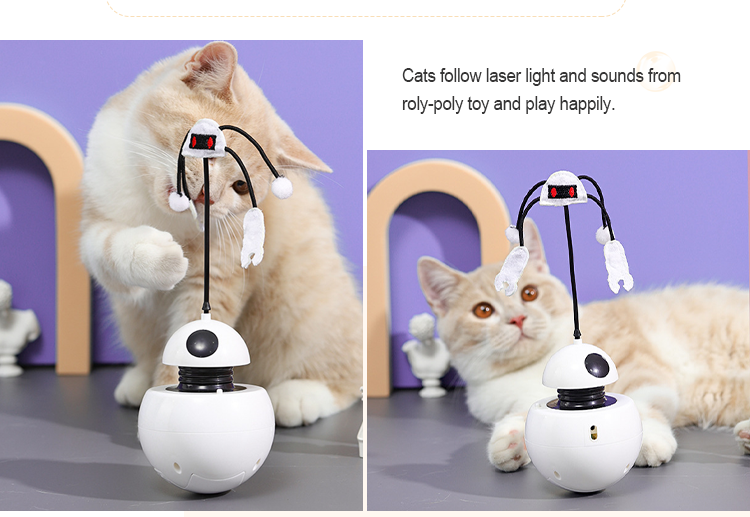 Cats follow laser light and sounds from roly-poly toy and play happily.