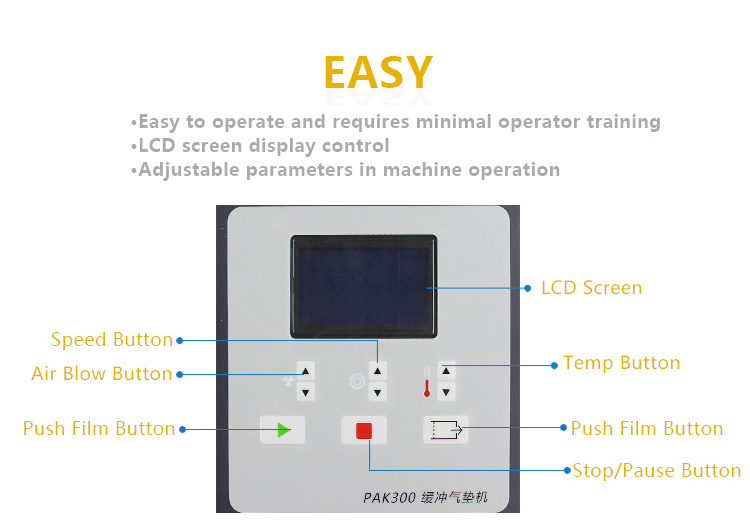 EASY

•Easy to operate and requires minimal operator training
•LCD screen display control
•Adjustable parameters in machine operation

LCD Screen

Speed Button

Air Blow Button

Temp Button

Push Film Button

Push Film Button

Stop/Pause Button

PAK300 缓冲气垫机