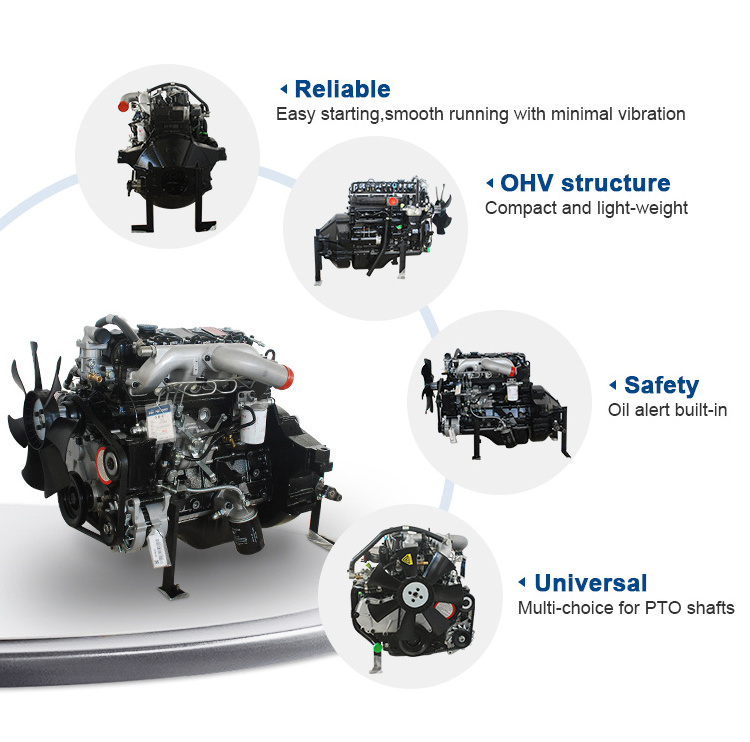 Reliable
Easy starting,smooth running with minimal vibration

OHV structure
Compact and light-weight

Safety
Oil alert built-in

Universal
Multi-choice for PTO shafts