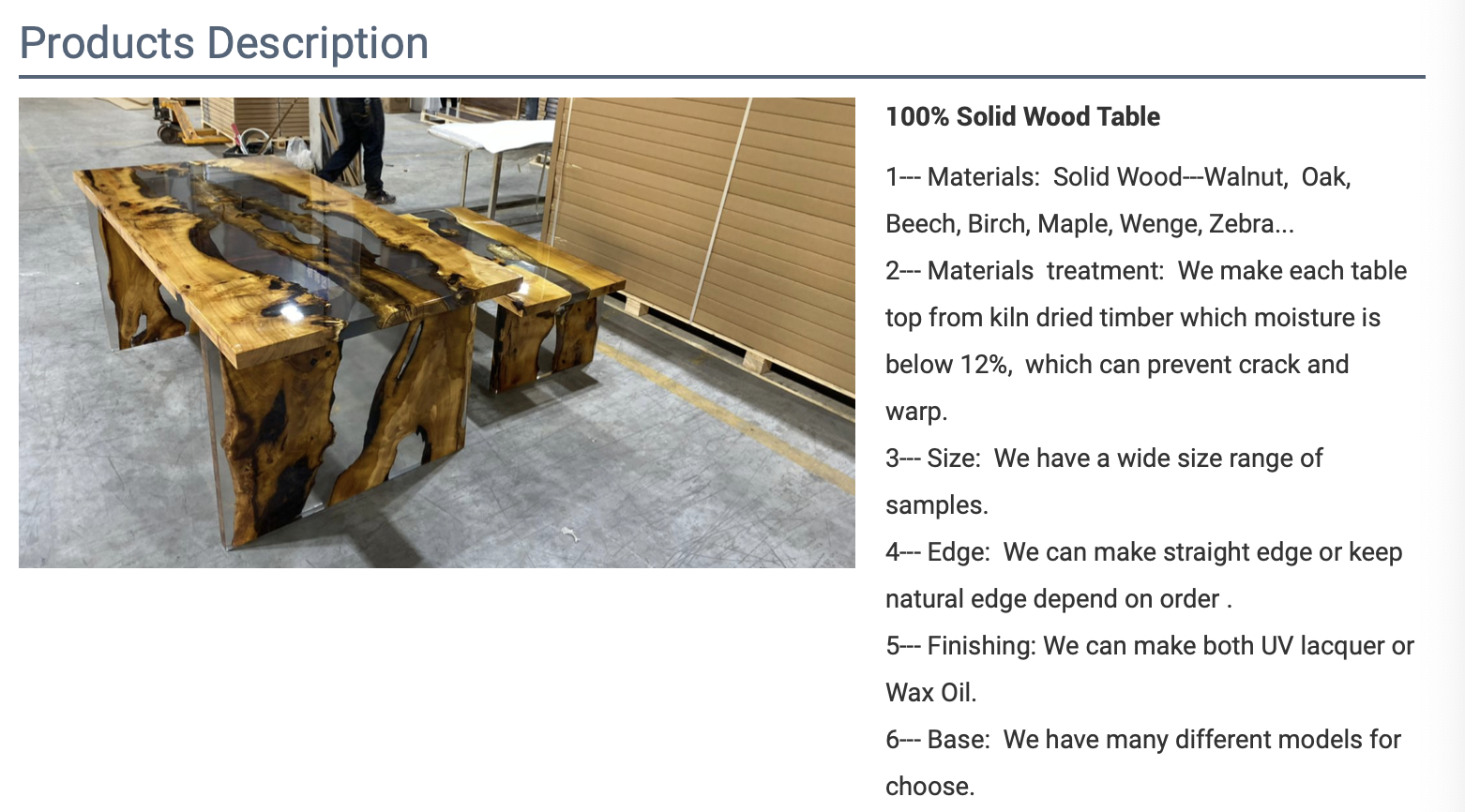 Products Description

100% Solid Wood Table

1--- Materials: Solid Wood---Walnut, Oak, Beech, Birch, Maple, Wenge, Zebra...

2--- Materials treatment: We make each table top from kiln dried timber which moisture is below 12%, which can prevent crack and warp.

3--- Size: We have a wide size range of samples.

4--- Edge: We can make straight edge or keep natural edge depend on order .

5--- Finishing: We can make both UV lacquer or Wax Oil.

6--- Base: We have many different models for choose.