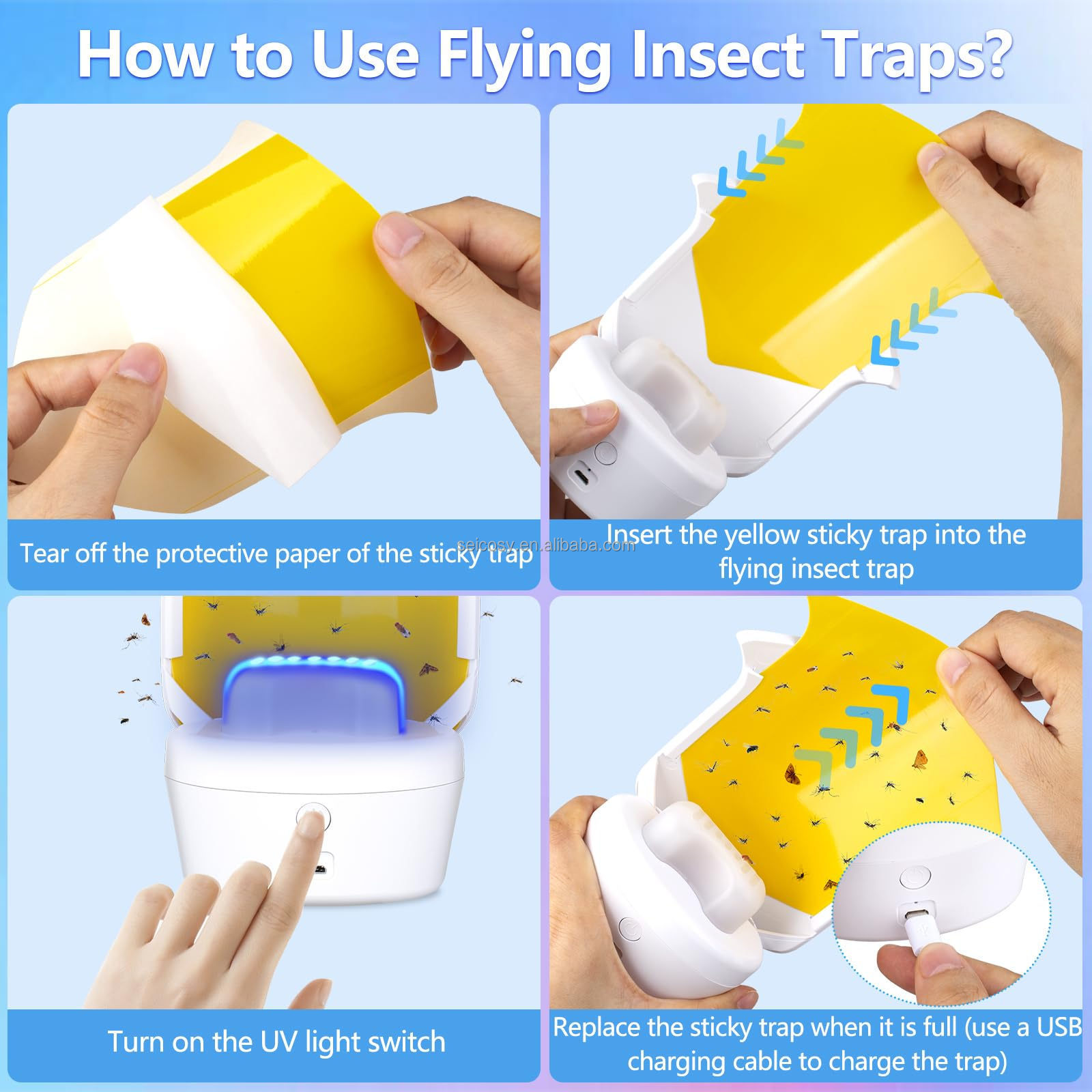 How to Use Flying Insect Traps?

Tear off the protective paper of the sticky trap

seicosy.en.alibaba.com

Insert the yellow sticky trap into the flying insect trap

Turn on the UV light switch

Replace the sticky trap when it is full (use a USB charging cable to charge the trap)