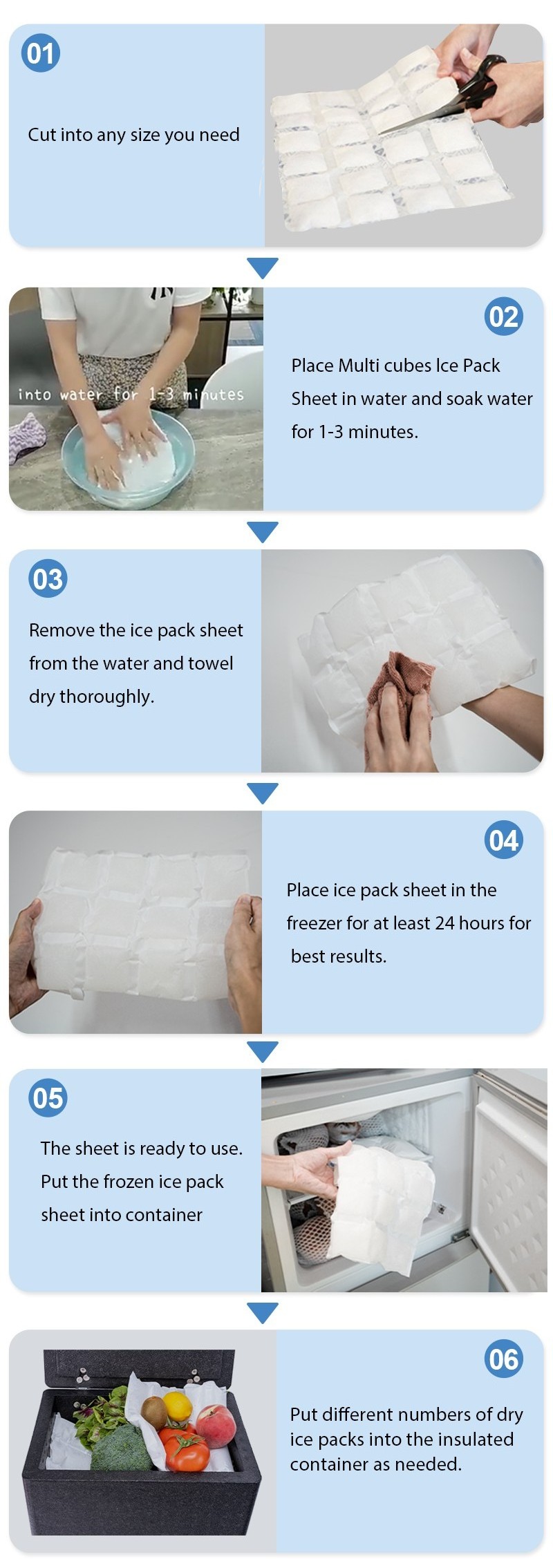 01

Cut into any size you need

into water for 1-3 minutes

02

Place Multi cubes Ice Pack Sheet in water and soak water for 1-3 minutes.

03

Remove the ice pack sheet from the water and towel dry thoroughly.

04

Place ice pack sheet in the freezer for at least 24 hours for best results.

05

The sheet is ready to use. Put the frozen ice pack sheet into container

06

Put different numbers of dry ice packs into the insulated container as needed.