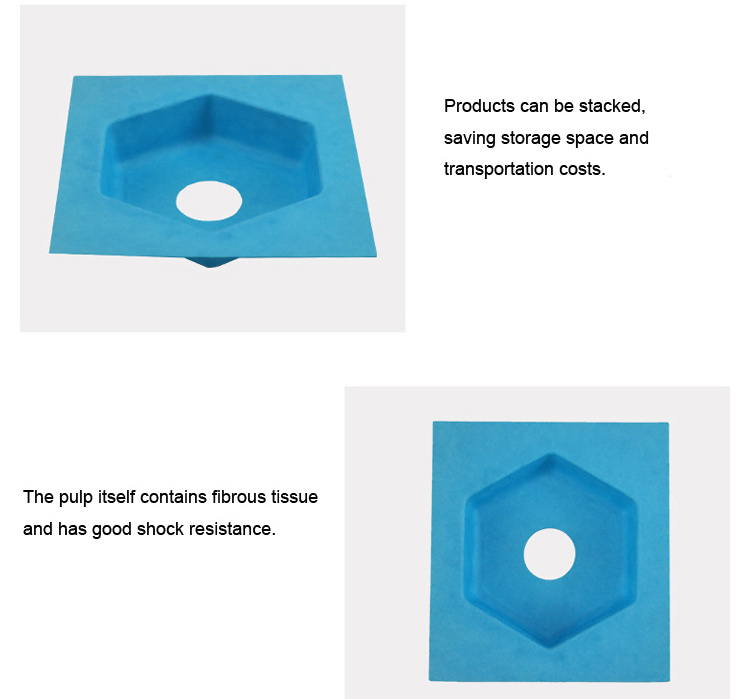 Products can be stacked, saving storage space and transportation costs.

The pulp itself contains fibrous tissue and has good shock resistance.