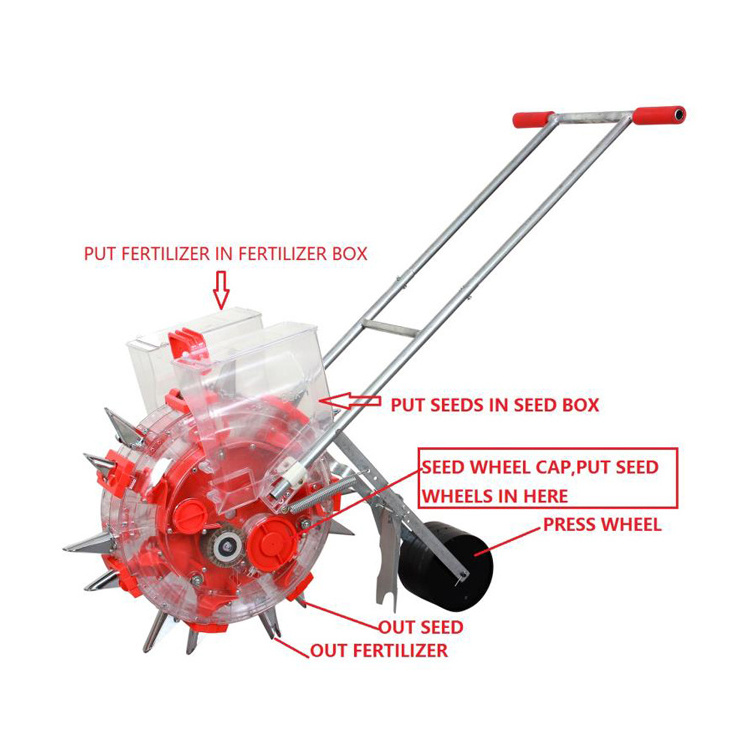 PUT FERTILIZER IN FERTILIZER BOX

PUT SEEDS IN SEED BOX

SEED WHEEL CAP,PUT SEED WHEELS IN HERE

PRESS WHEEL

OUT SEED

OUT FERTILIZER