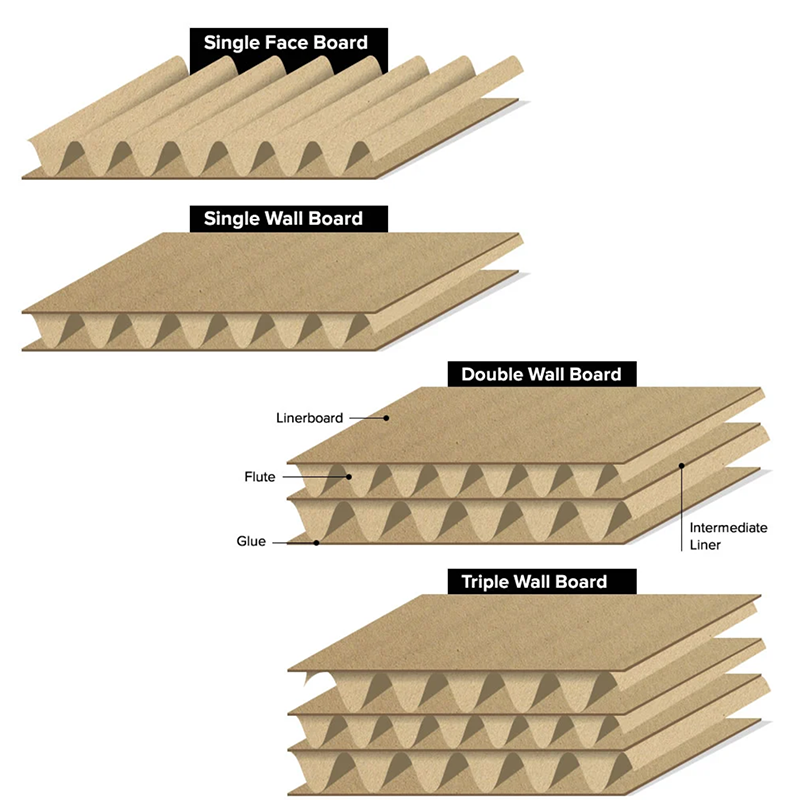 Single Face Board

Single Wall Board

Double Wall Board

Linerboard

Flute

Glue

Intermediate Liner

Triple Wall Board