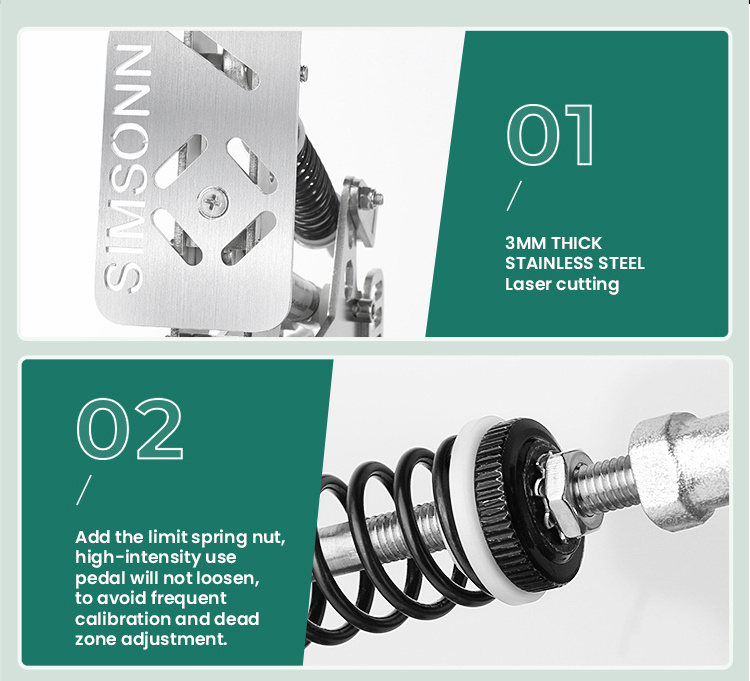 SIMSONN

01

/

3MM THICK
STAINLESS STEEL
Laser cutting

02

/

Add the limit spring nut, high-intensity use pedal will not loosen, to avoid frequent calibration and dead zone adjustment.