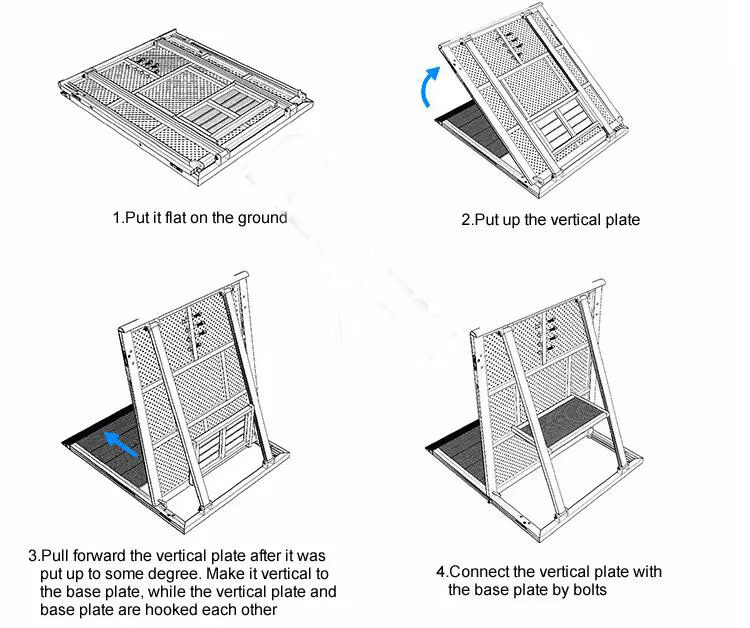 1.Put it flat on the ground

2.Put up the vertical plate

3.Pull forward the vertical plate after it was put up to some degree. Make it vertical to the base plate, while the vertical plate and base plate are hooked each other

4.Connect the vertical plate with the base plate by bolts