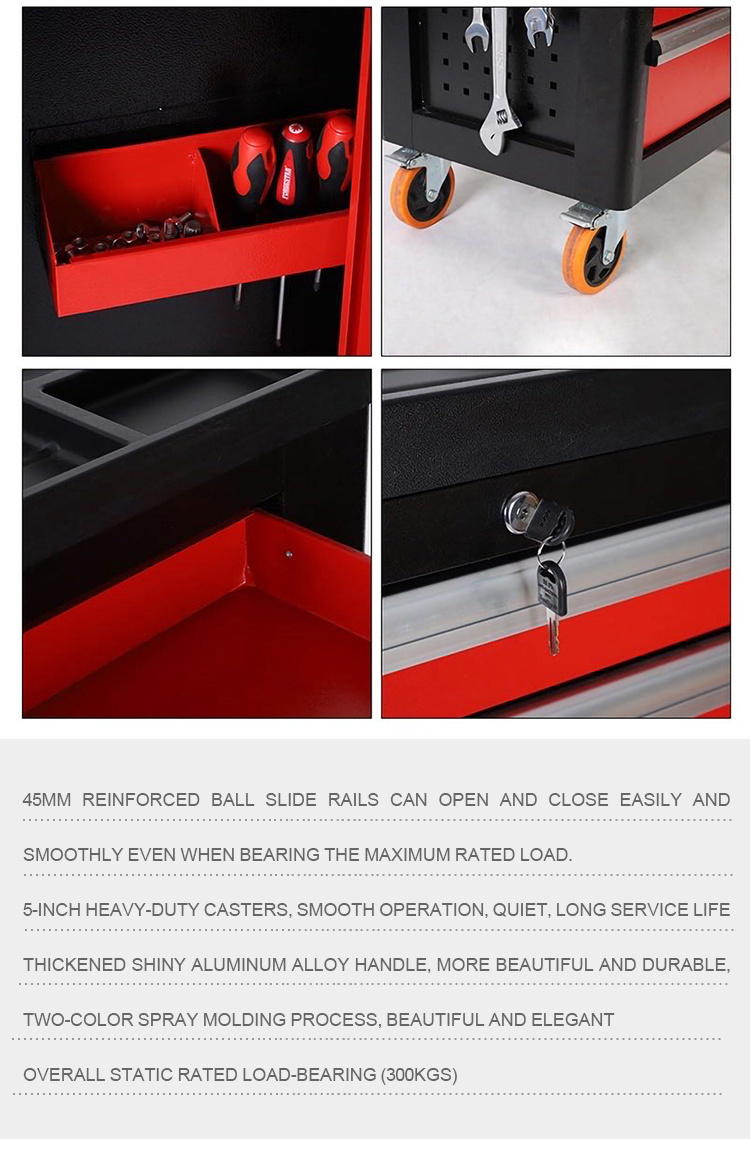 45MM REINFORCED BALL SLIDE RAILS CAN OPEN AND CLOSE EASILY AND SMOOTHLY EVEN WHEN BEARING THE MAXIMUM RATED LOAD.

5-INCH HEAVY-DUTY CASTERS, SMOOTH OPERATION, QUIET, LONG SERVICE LIFE

THICKENED SHINY ALUMINUM ALLOY HANDLE, MORE BEAUTIFUL AND DURABLE,

TWO-COLOR SPRAY MOLDING PROCESS, BEAUTIFUL AND ELEGANT

OVERALL STATIC RATED LOAD-BEARING (300KGS)