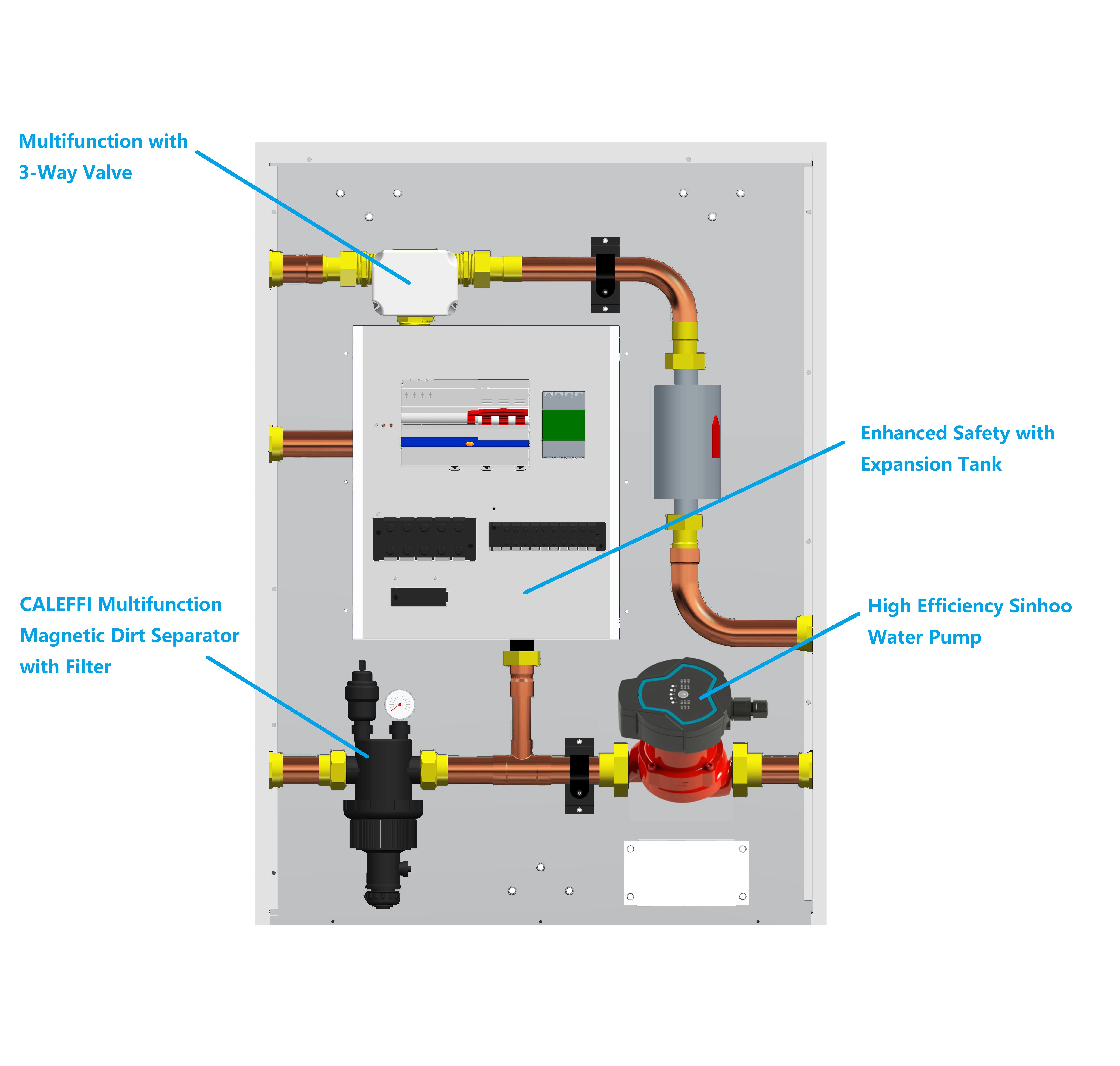 Multifunction with 3-Way Valve

Enhanced Safety with Expansion Tank

CALEFFI Multifunction Magnetic Dirt Separator with Filter

High Efficiency Sinhoo Water Pump