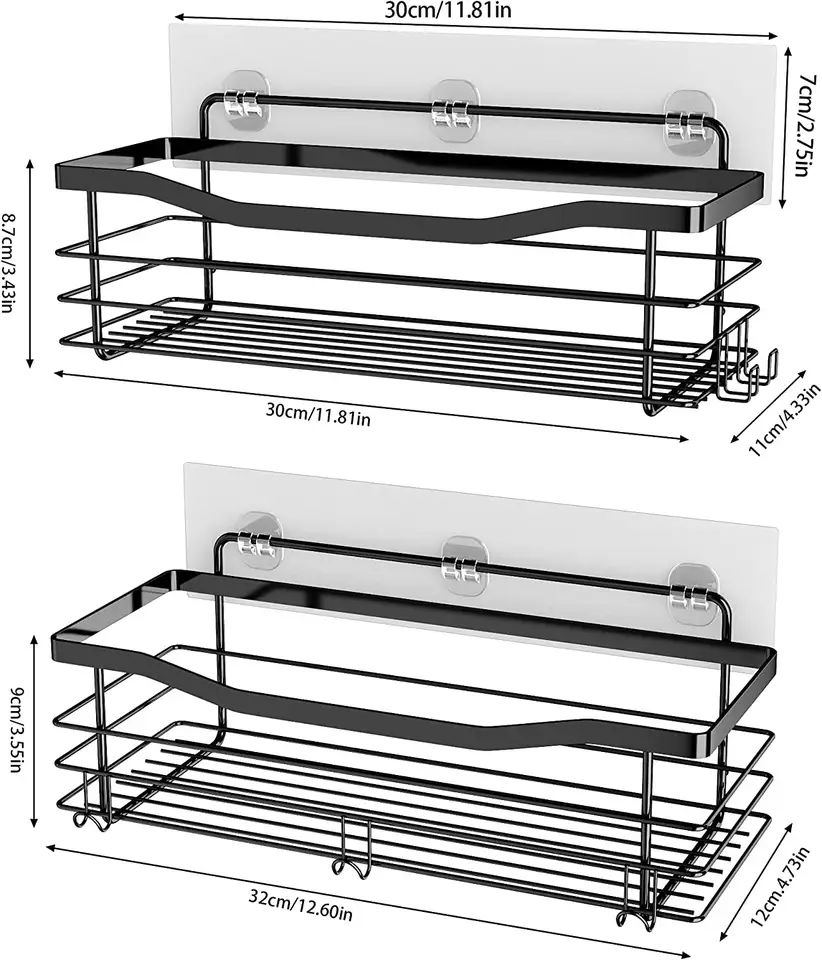 30cm/11.81in

7cm/2.75in

8.7cm/3.43in

30cm/11.81in

11cm/4.33in

9cm/3.55in

32cm/12.60in

12cm.4.73in