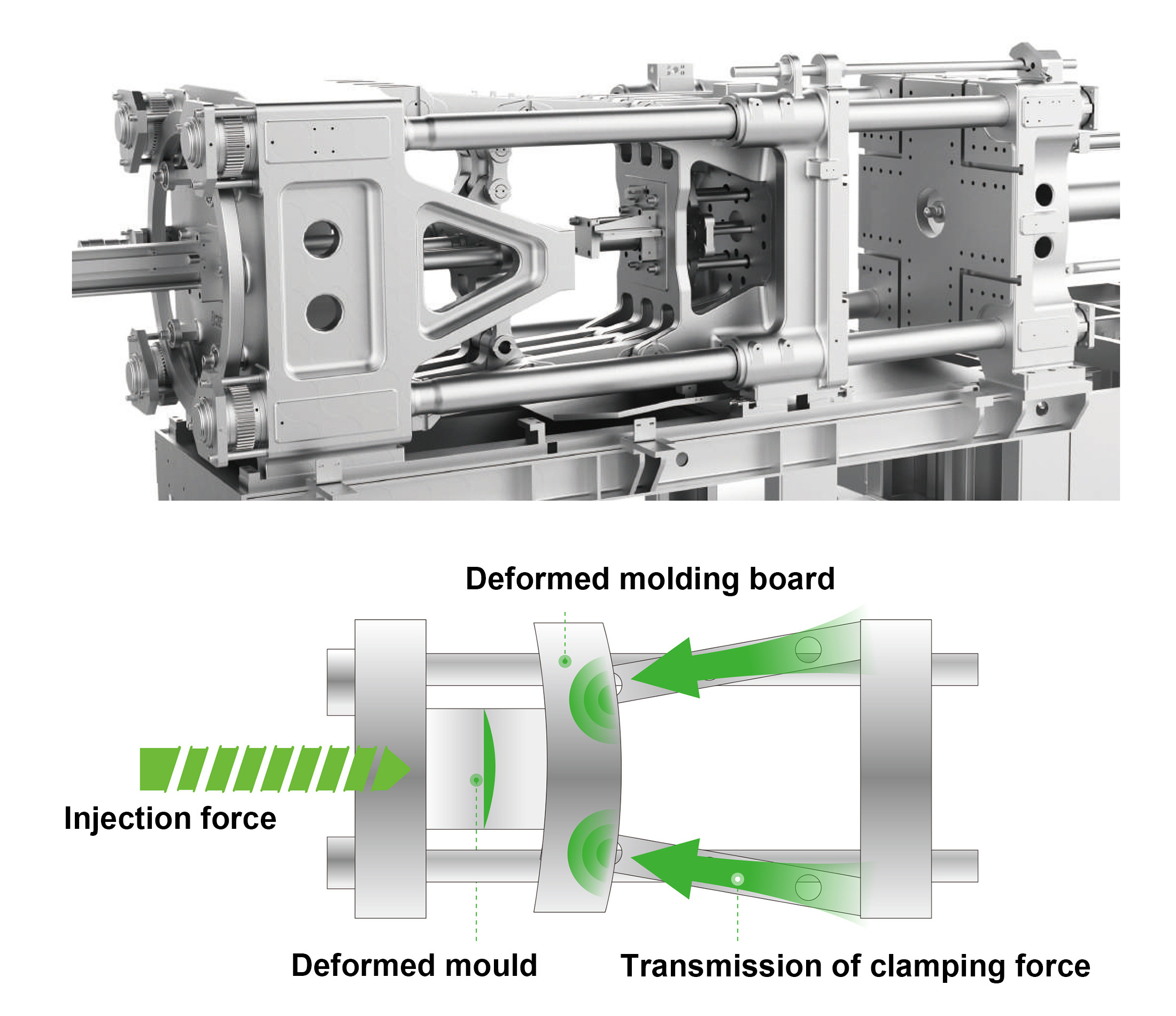 Deformed molding board

Injection force

Deformed mould

Transmission of clamping force