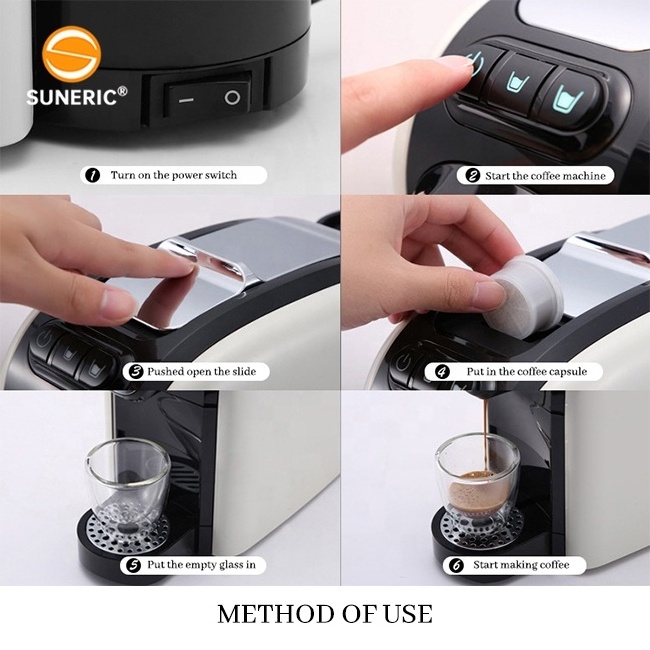 SUNERIC®

1 Turn on the power switch

2 Start the coffee machine

3 Pushed open the slide

4 Put in the coffee capsule

5 Put the empty glass in

6 Start making coffee

METHOD OF USE