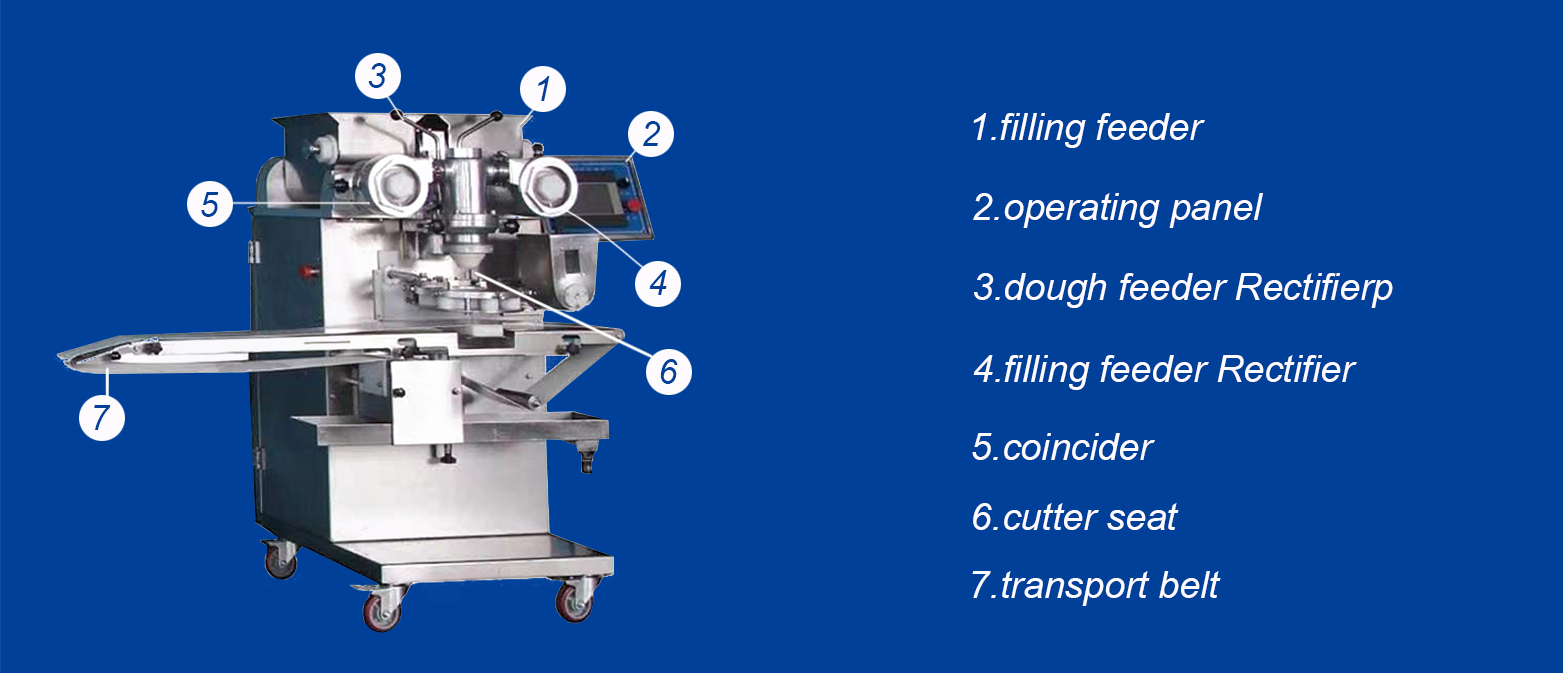 3
1
2
5
4
6
7

1.filling feeder

2.operating panel

3.dough feeder Rectifierp

4.filling feeder Rectifier

5.coincider

6.cutter seat

7.transport belt