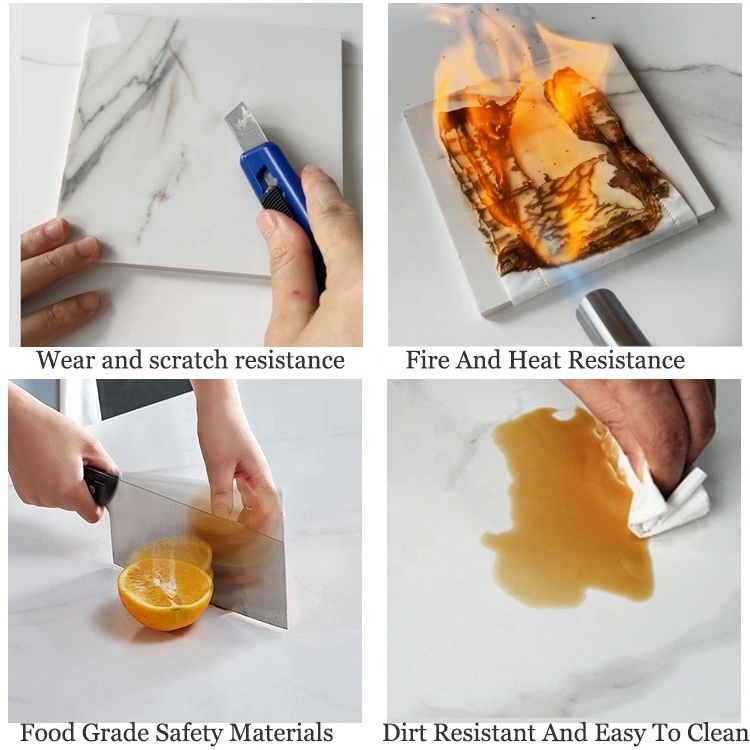 Wear and scratch resistance

Fire And Heat Resistance

Food Grade Safety Materials

Dirt Resistant And Easy To Clean