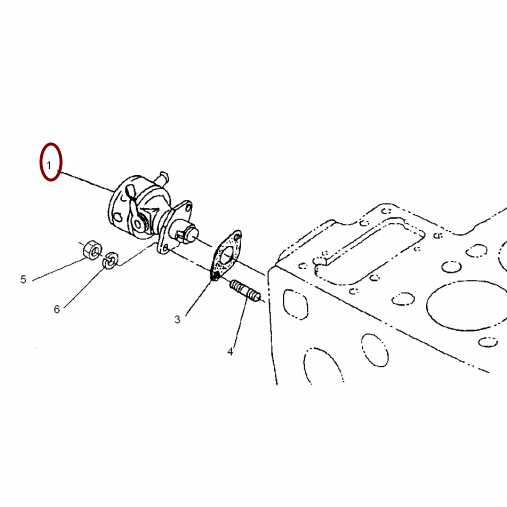 1

5

6

3

4