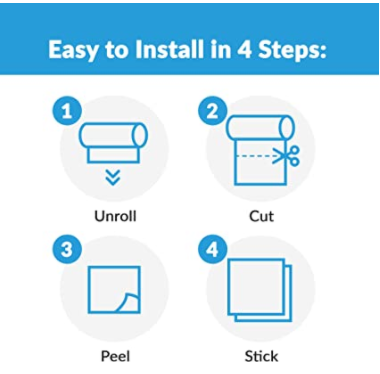 Easy to Install in 4 Steps:

1

Unroll

2

Cut

3

Peel

4

Stick