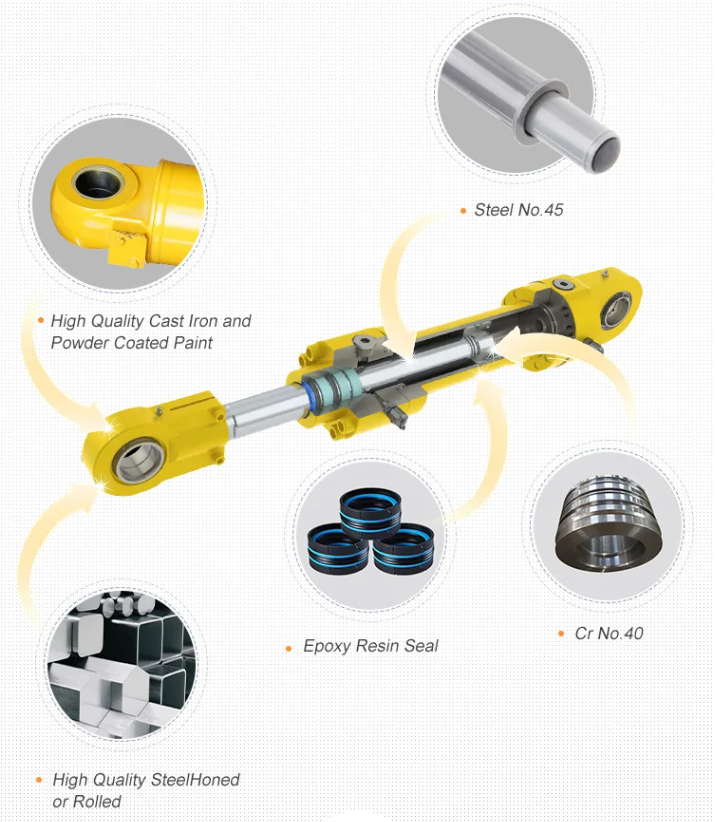 • Steel No.45

• High Quality Cast Iron and Powder Coated Paint

• Epoxy Resin Seal

• Cr No.40

• High Quality SteelHoned or Rolled