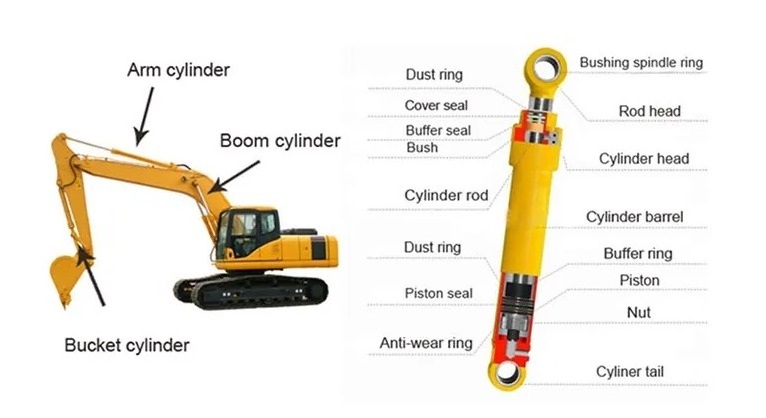 Arm cylinder

Boom cylinder

Bucket cylinder

Dust ring

Cover seal

Buffer seal

Bush

Cylinder rod

Dust ring

Piston seal

Anti-wear ring

Bushing spindle ring

Rod head

Cylinder head

Cylinder barrel

Buffer ring

Piston

Nut

Cyliner tail