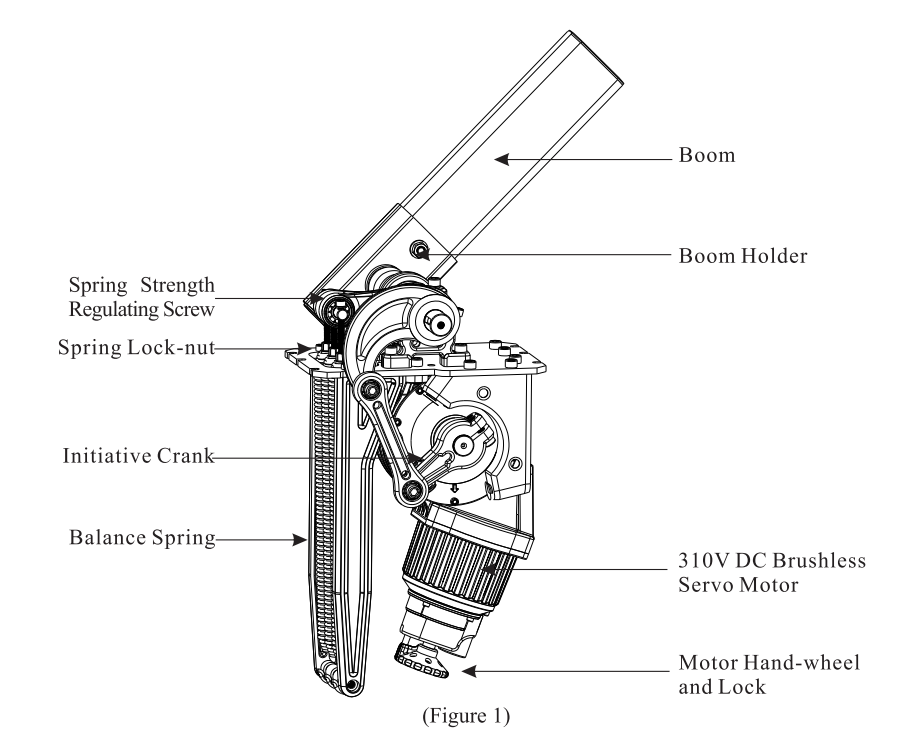 Boom

Boom Holder

Spring Strength Regulating Screw

Spring Lock-nut

Initiative Crank

Balance Spring

310V DC Brushless Servo Motor

Motor Hand-wheel and Lock

(Figure 1)