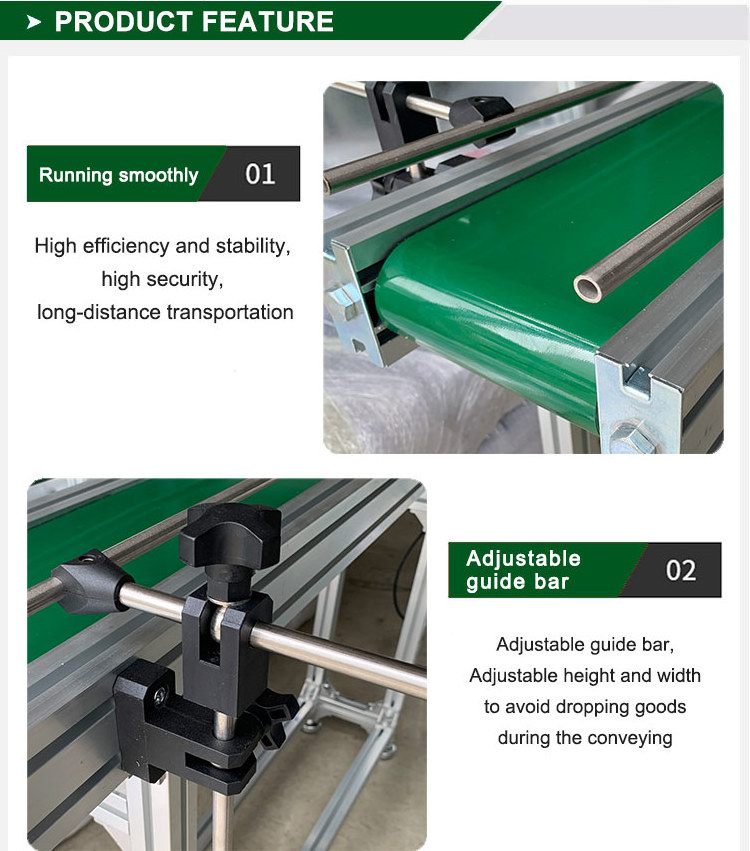 PRODUCT FEATURE

Running smoothly 01

High efficiency and stability,
high security,
long-distance transportation

Adjustable guide bar 02

Adjustable guide bar,
Adjustable height and width
to avoid dropping goods
during the conveying