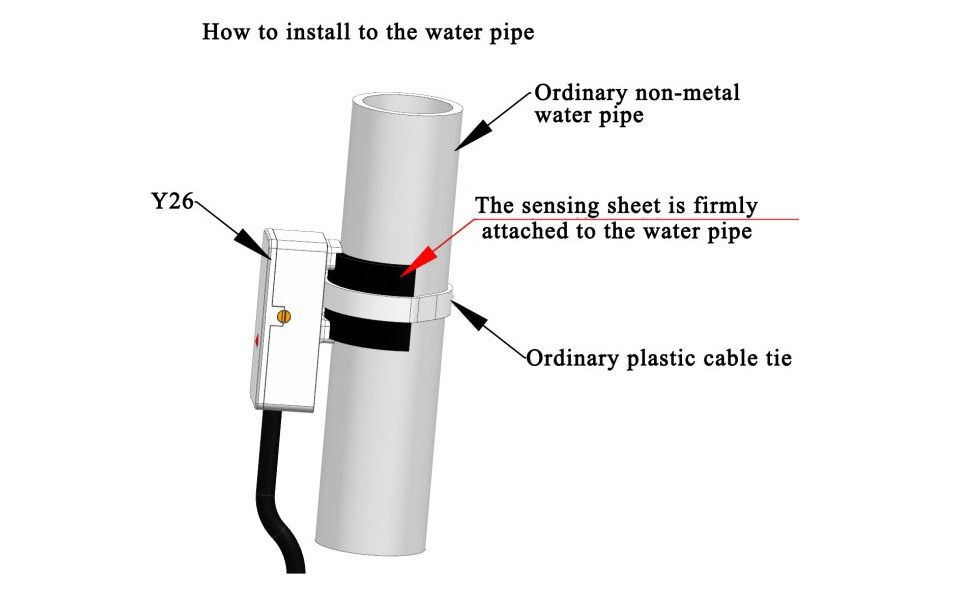 How to install to the water pipe

Ordinary non-metal water pipe

Y26

The sensing sheet is firmly attached to the water pipe

Ordinary plastic cable tie