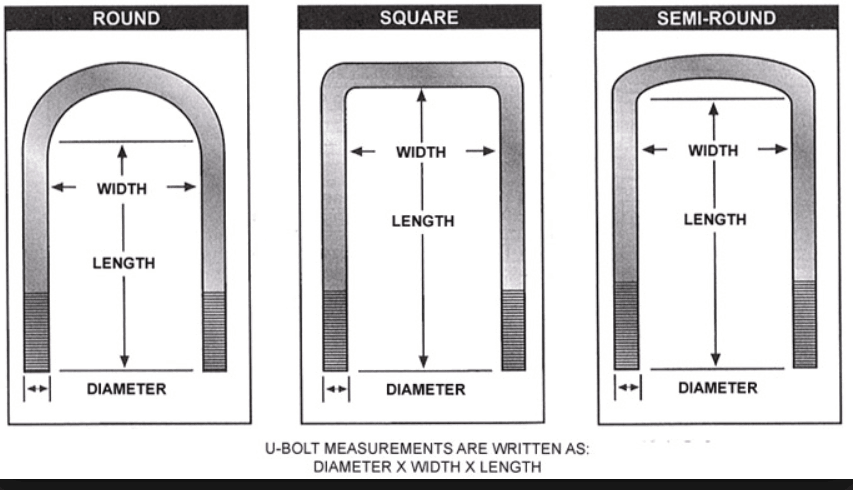 ROUND

WIDTH

LENGTH

DIAMETER

SQUARE

WIDTH

LENGTH

DIAMETER

SEMI-ROUND

WIDTH

LENGTH

DIAMETER

U-BOLT MEASUREMENTS ARE WRITTEN AS:
DIAMETER X WIDTH X LENGTH