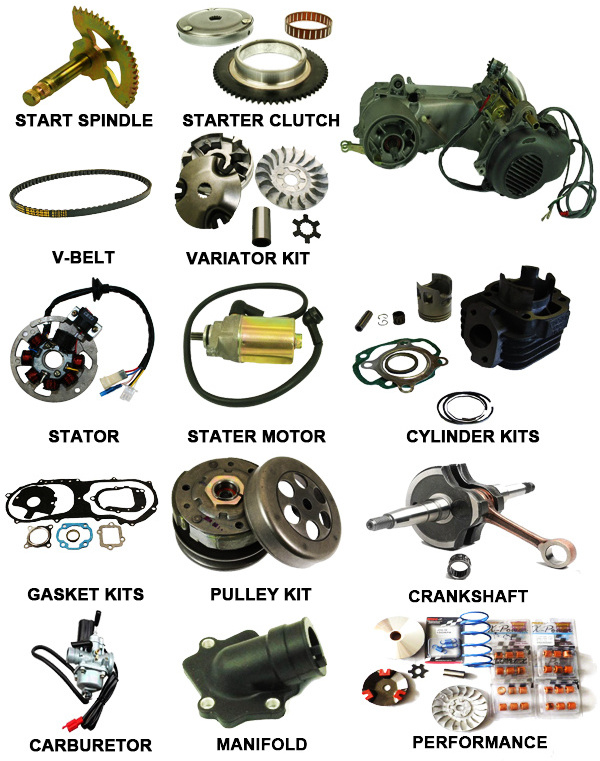 START SPINDLE

STARTER CLUTCH

V-BELT

VARIATOR KIT

STATOR

STATER MOTOR

CYLINDER KITS

GASKET KITS

PULLEY KIT

CRANKSHAFT

CARBURETOR

MANIFOLD

PERFORMANCE