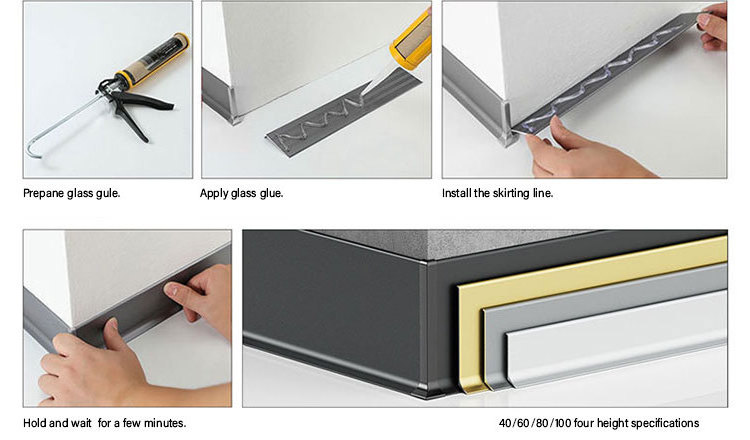 Prepane glass gule.

Apply glass glue.

Install the skirting line.

Hold and wait for a few minutes.

40/60/80/100 four height specifications