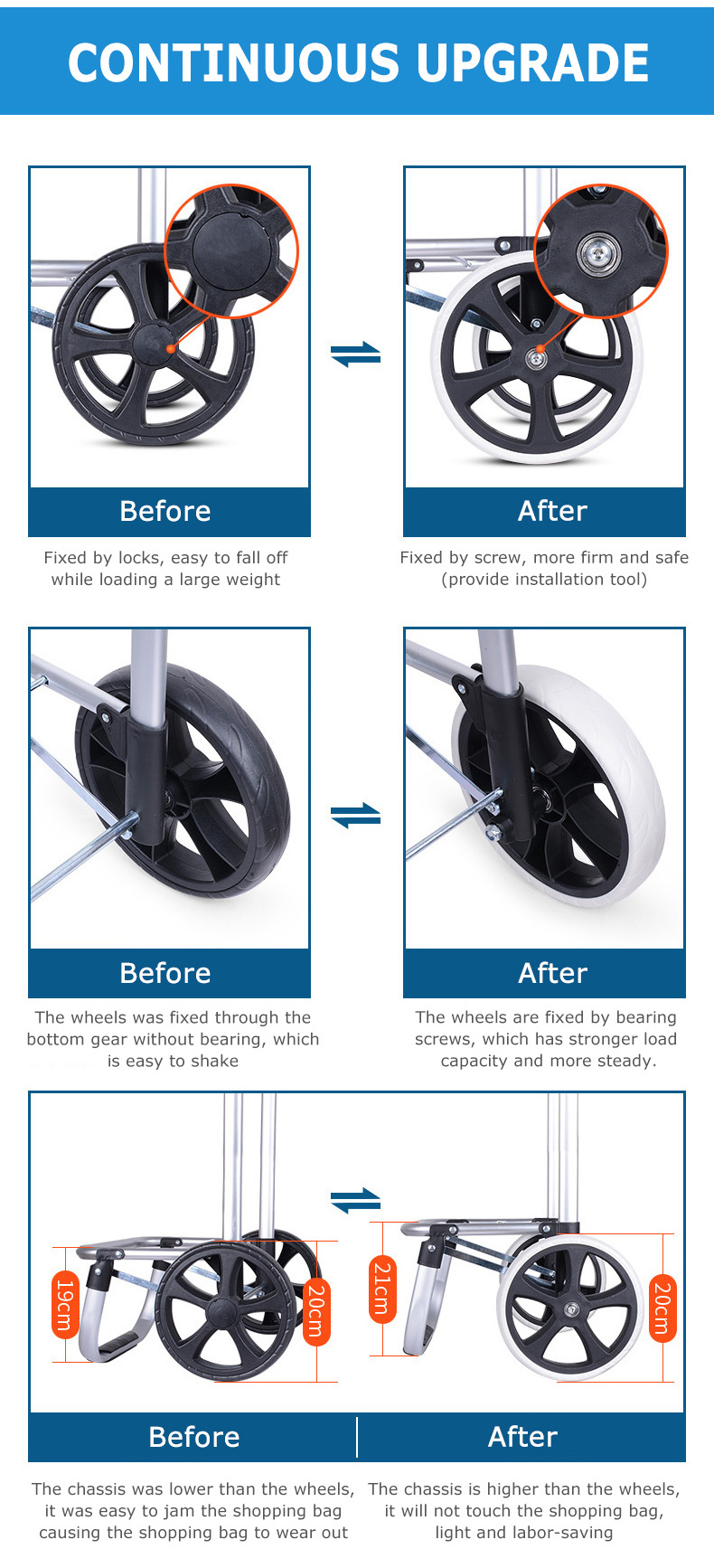 CONTINUOUS UPGRADE

Before

Fixed by locks, easy to fall off while loading a large weight

After

Fixed by screw, more firm and safe (provide installation tool)

Before

The wheels was fixed through the bottom gear without bearing, which is easy to shake

After

The wheels are fixed by bearing screws, which has stronger load capacity and more steady.

19cm

20cm

21cm

20cm

Before

After

The chassis was lower than the wheels, it was easy to jam the shopping bag causing the shopping bag to wear out

The chassis is higher than the wheels, it will not touch the shopping bag, light and labor-saving