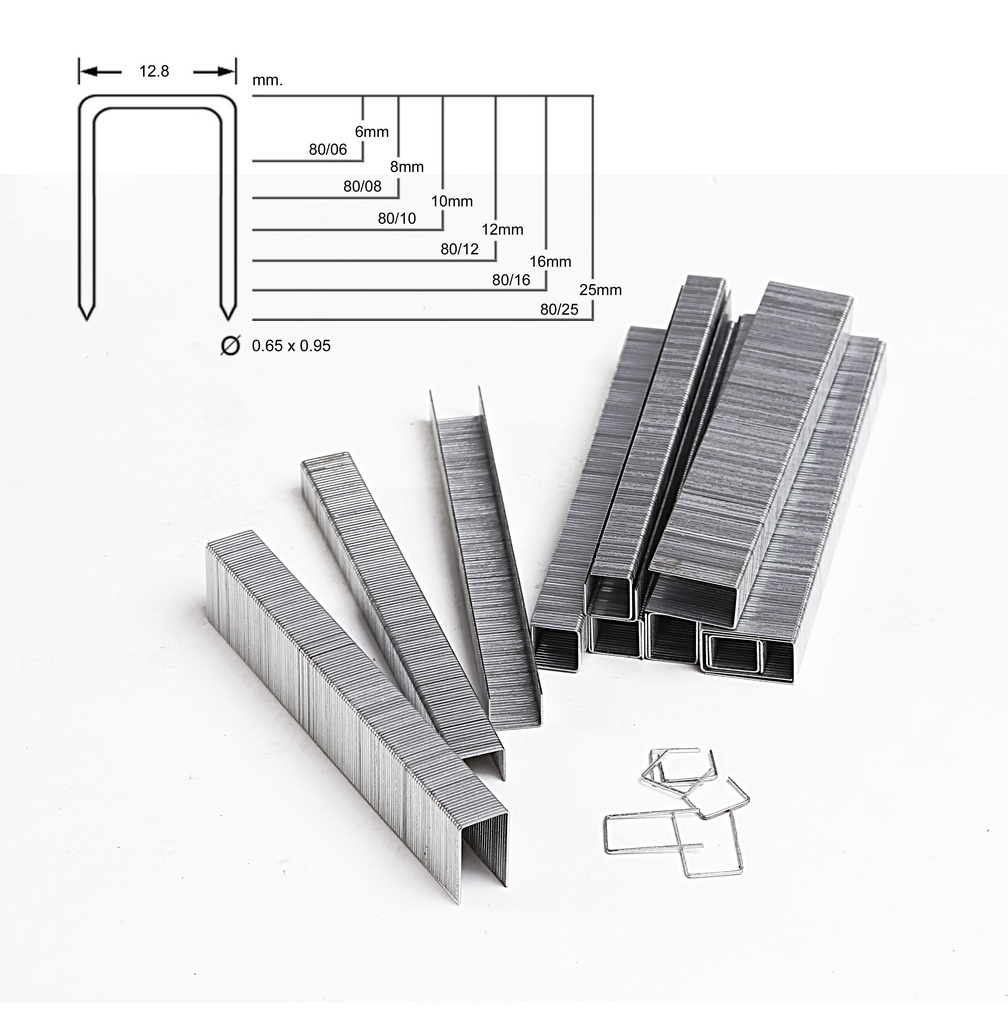 12.8

mm.

6mm
80/06
8mm
80/08
10mm
80/10
12mm
80/12
16mm
80/16
25mm
80/25

Ø 0.65 x 0.95