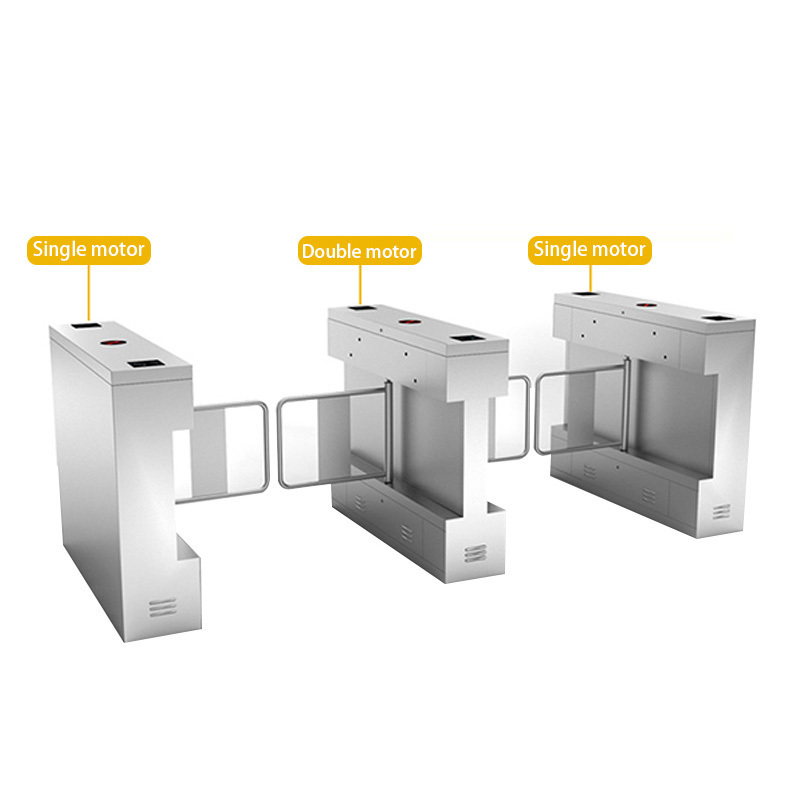 Single motor

Double motor

Single motor