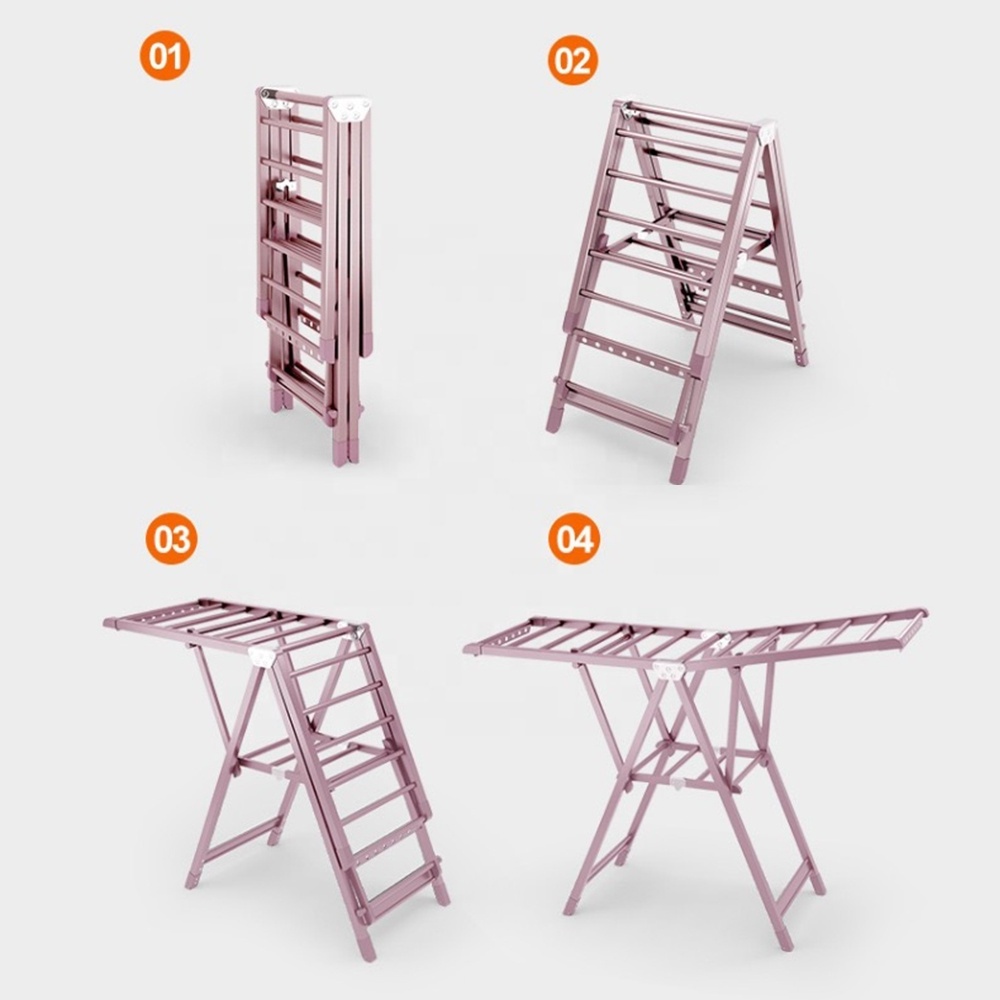 01

02

03

04