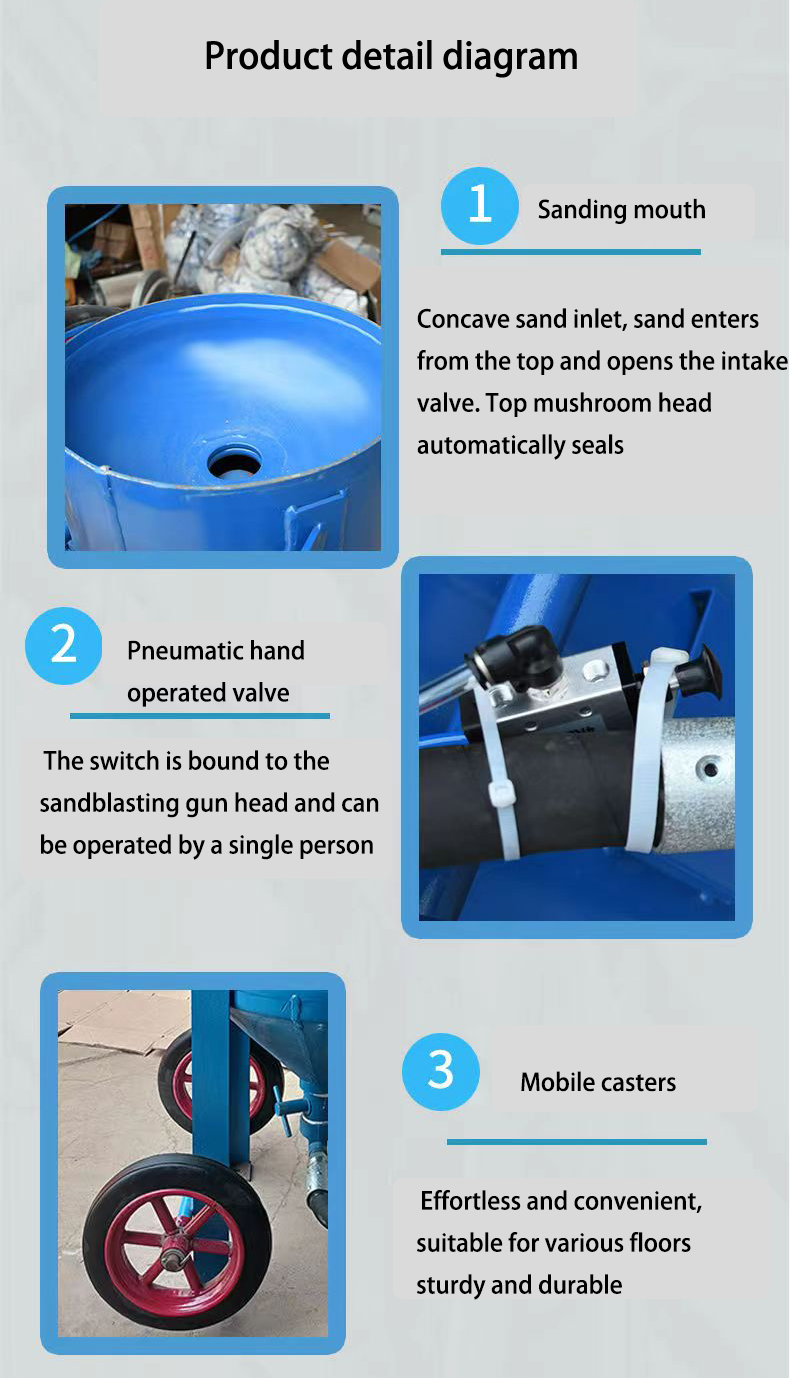 Product detail diagram

1

Sanding mouth

Concave sand inlet, sand enters from the top and opens the intake valve. Top mushroom head automatically seals

2

Pneumatic hand operated valve

The switch is bound to the sandblasting gun head and can be operated by a single person

3

Mobile casters

Effortless and convenient, suitable for various floors sturdy and durable