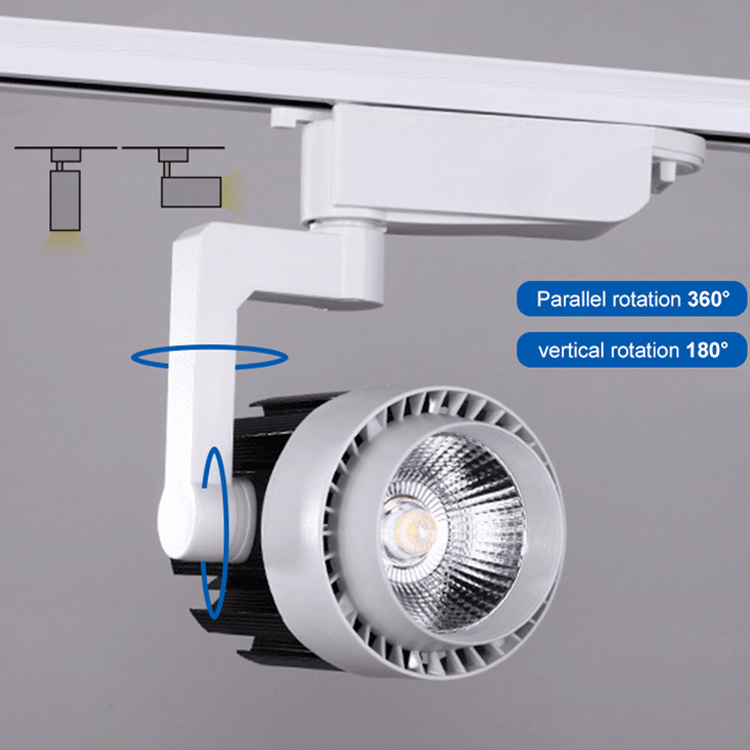 Parallel rotation 360°

vertical rotation 180°