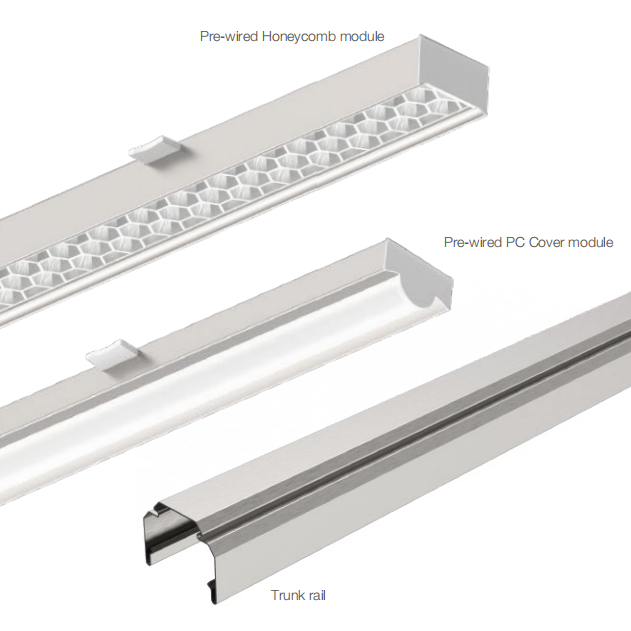 Pre-wired Honeycomb module

Pre-wired PC Cover module

Trunk rail