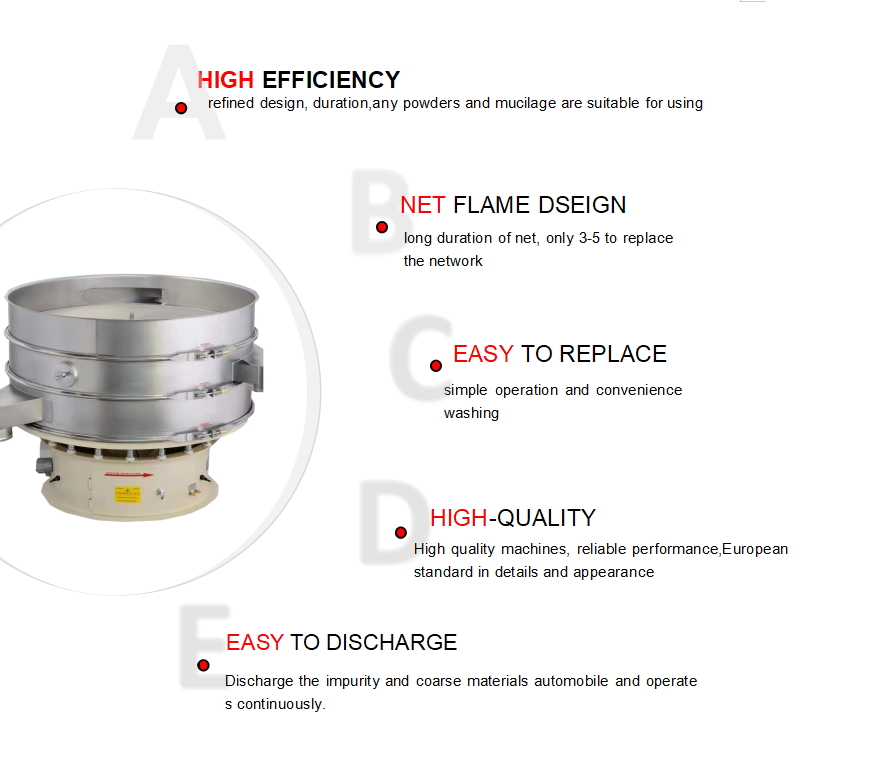 A
HIGH EFFICIENCY
refined design, duration,any powders and mucilage are suitable for using

B
NET FLAME DSEIGN
long duration of net, only 3-5 to replace the network

C
EASY TO REPLACE
simple operation and convenience washing

D
HIGH-QUALITY
High quality machines, reliable performance,European standard in details and appearance

E
EASY TO DISCHARGE
Discharge the impurity and coarse materials automobile and operate s continuously.