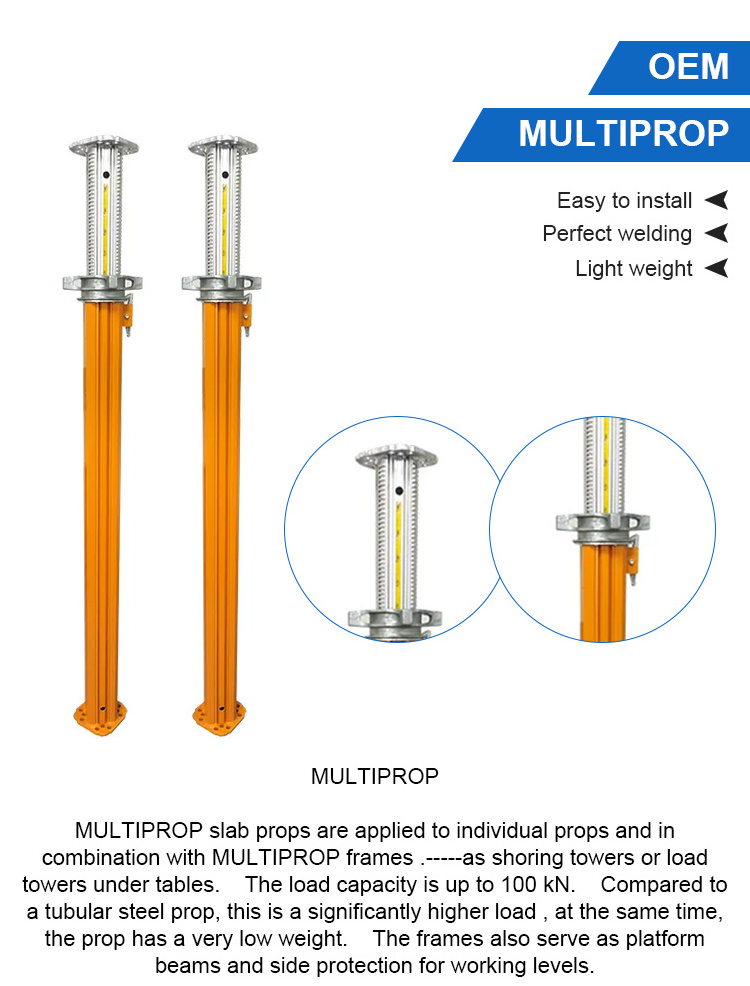 OEM

MULTIPROP

Easy to install

Perfect welding

Light weight

MULTIPROP

MULTIPROP slab props are applied to individual props and in combination with MULTIPROP frames .-----as shoring towers or load towers under tables. The load capacity is up to 100 kN. Compared to a tubular steel prop, this is a significantly higher load , at the same time, the prop has a very low weight. The frames also serve as platform beams and side protection for working levels.