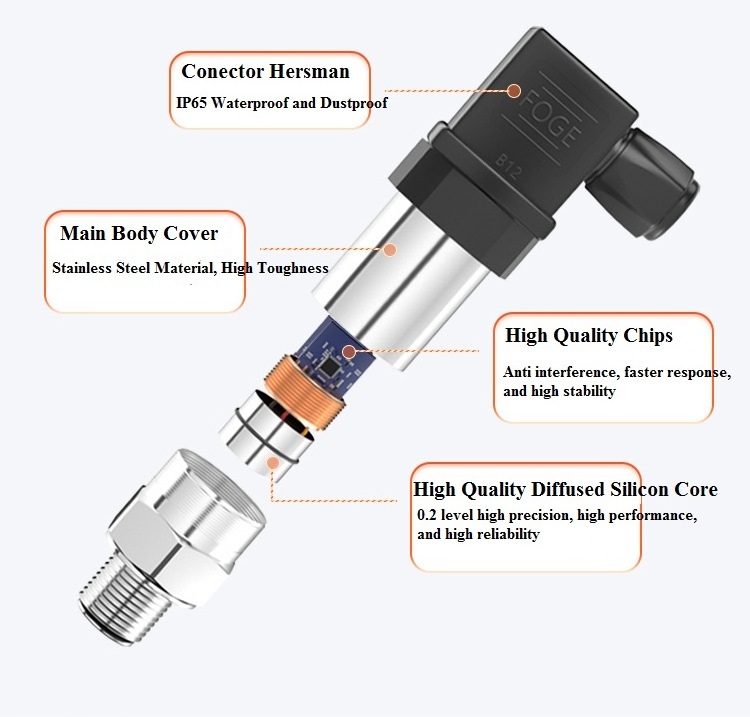 Conector Hersman
IP65 Waterproof and Dustproof

FOGE
B12

Main Body Cover
Stainless Steel Material, High Toughness

High Quality Chips
Anti interference, faster response, and high stability

High Quality Diffused Silicon Core
0.2 level high precision, high performance, and high reliability